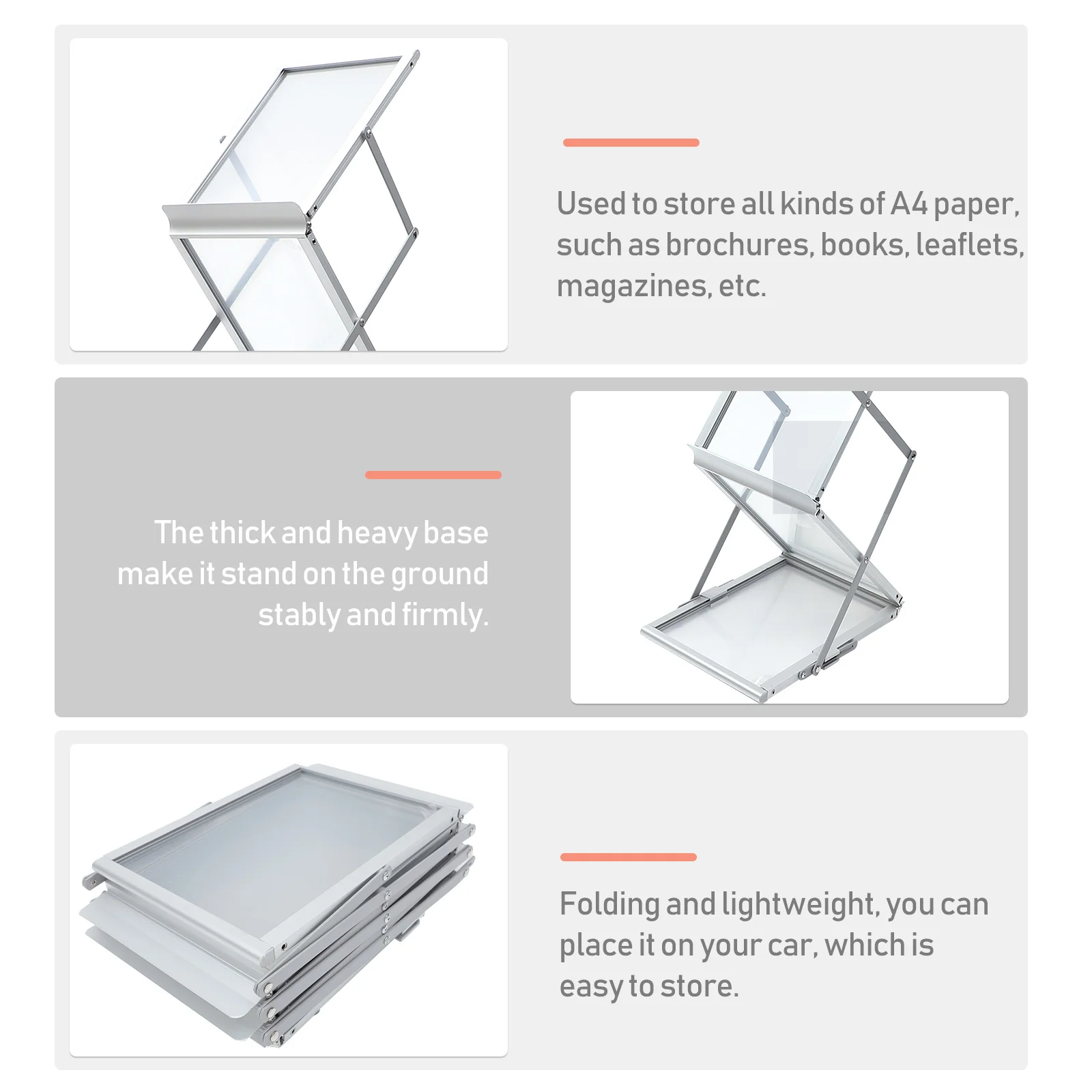 Used to store all kinds of A4 paper, such as brochures, books, leaflets, magazines, etc.

The thick and heavy base make it stand on the ground stably and firmly.

Folding and lightweight, you can place it on your car, which is easy to store.