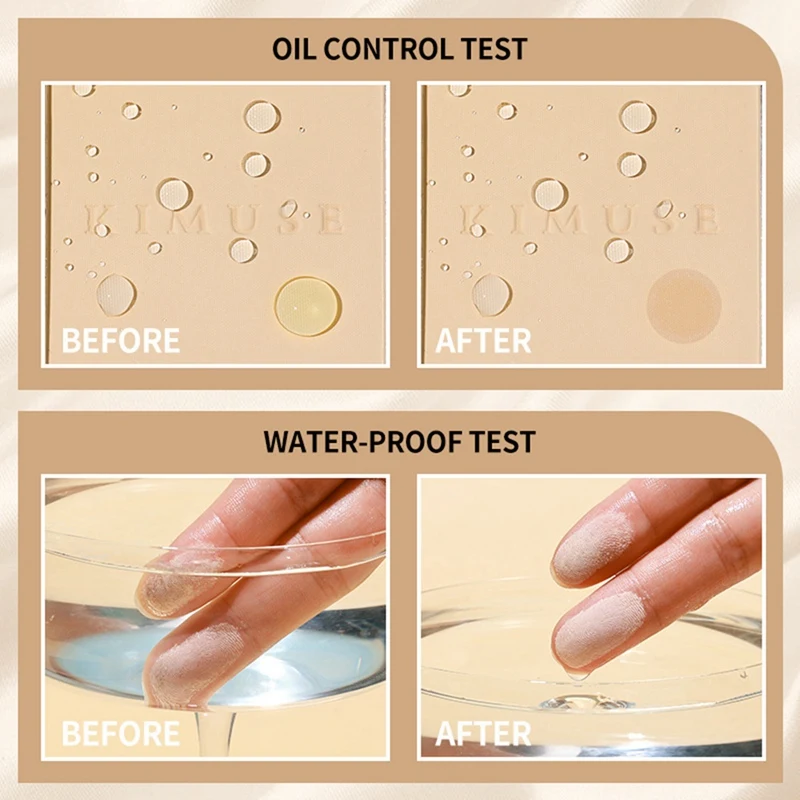 OIL CONTROL TEST

KIMUSE
BEFORE

KIMUSE
AFTER

WATER-PROOF TEST

BEFORE

AFTER