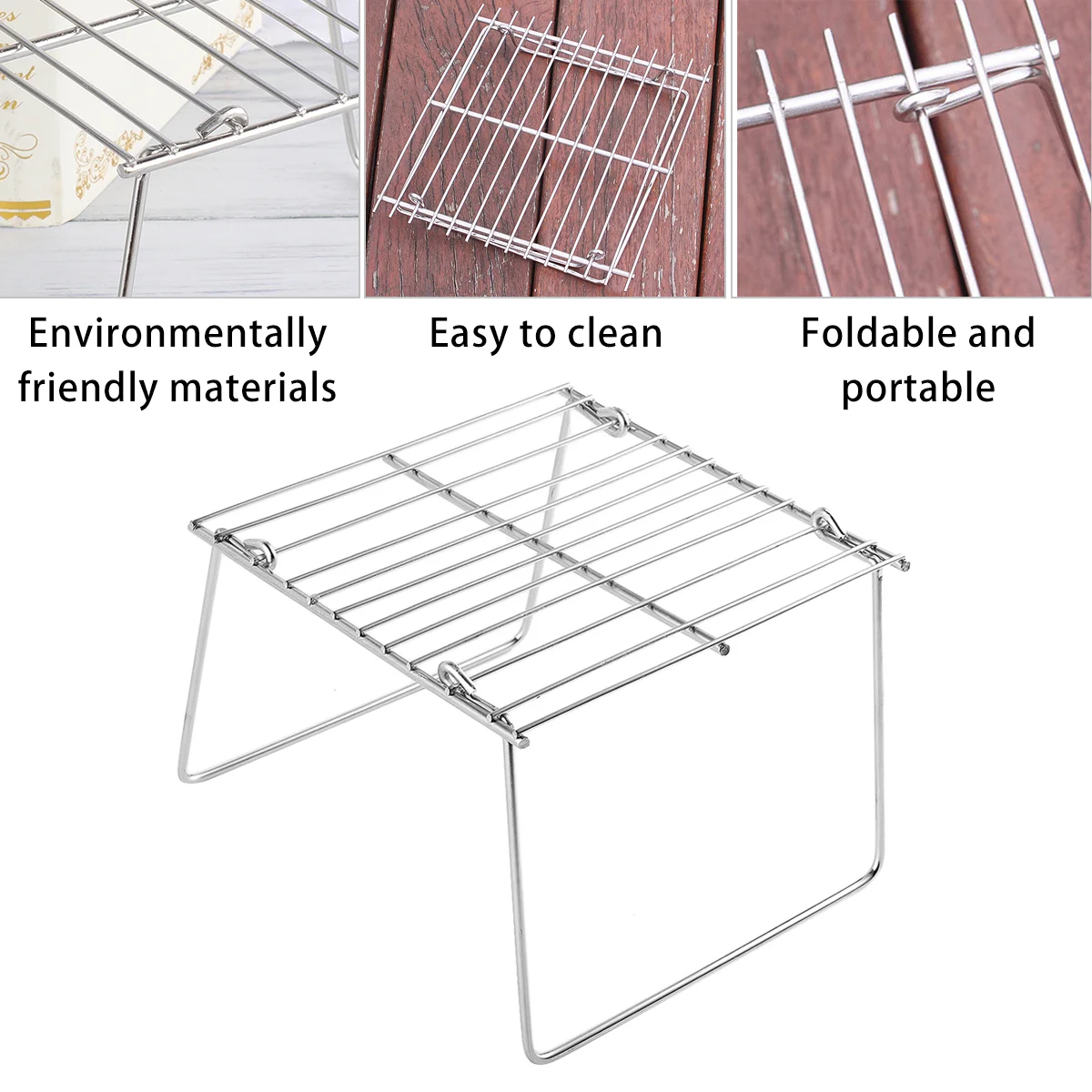 Environmentally friendly materials

Easy to clean

Foldable and portable