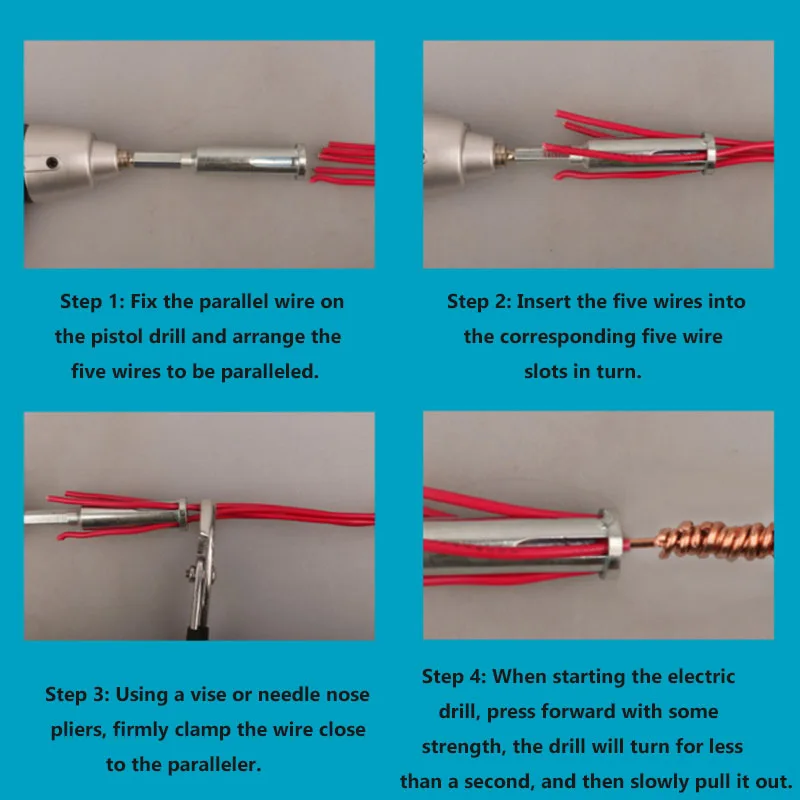 Step 1: Fix the parallel wire on the pistol drill and arrange the five wires to be paralleled.

Step 2: Insert the five wires into the corresponding five wire slots in turn.

Step 3: Using a vise or needle nose pliers, firmly clamp the wire close to the paralleler.

Step 4: When starting the electric drill, press forward with some strength, the drill will turn for less than a second, and then slowly pull it out.