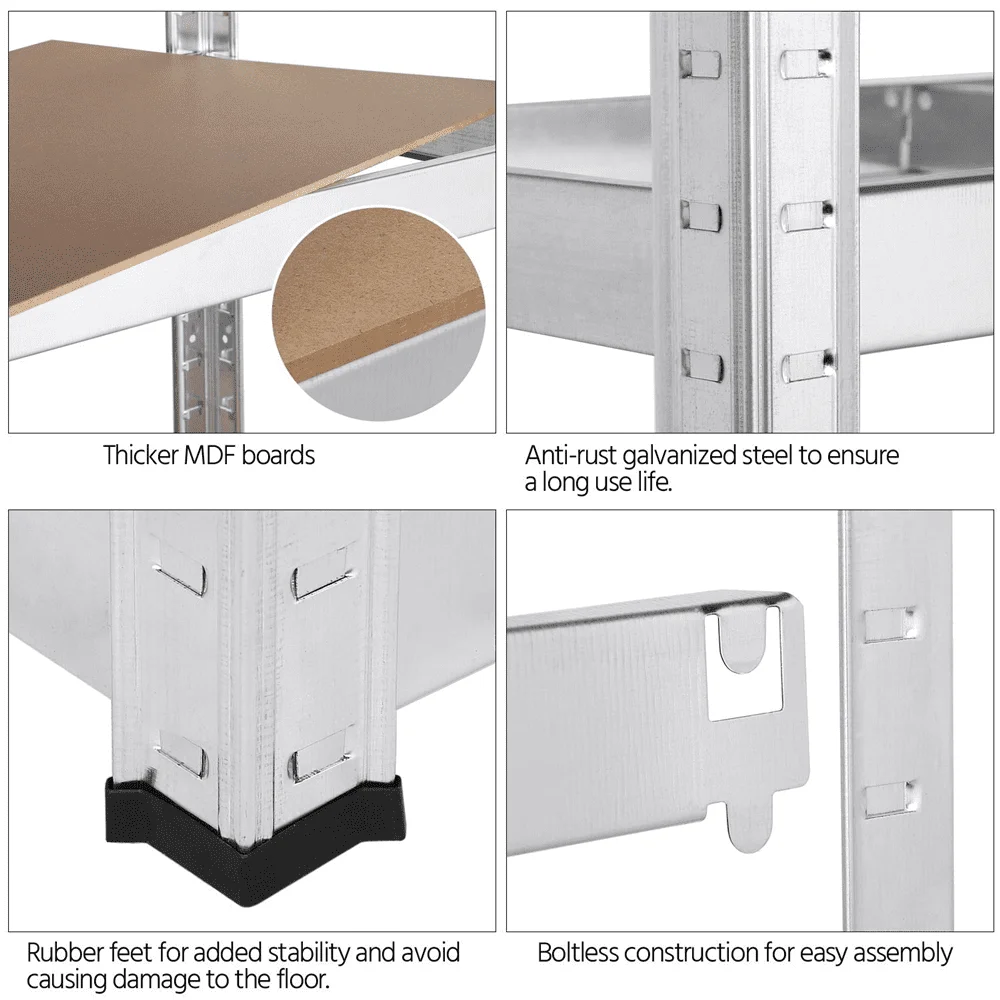 Thicker MDF boards

Anti-rust galvanized steel to ensure a long use life.

Rubber feet for added stability and avoid causing damage to the floor.

Boltless construction for easy assembly