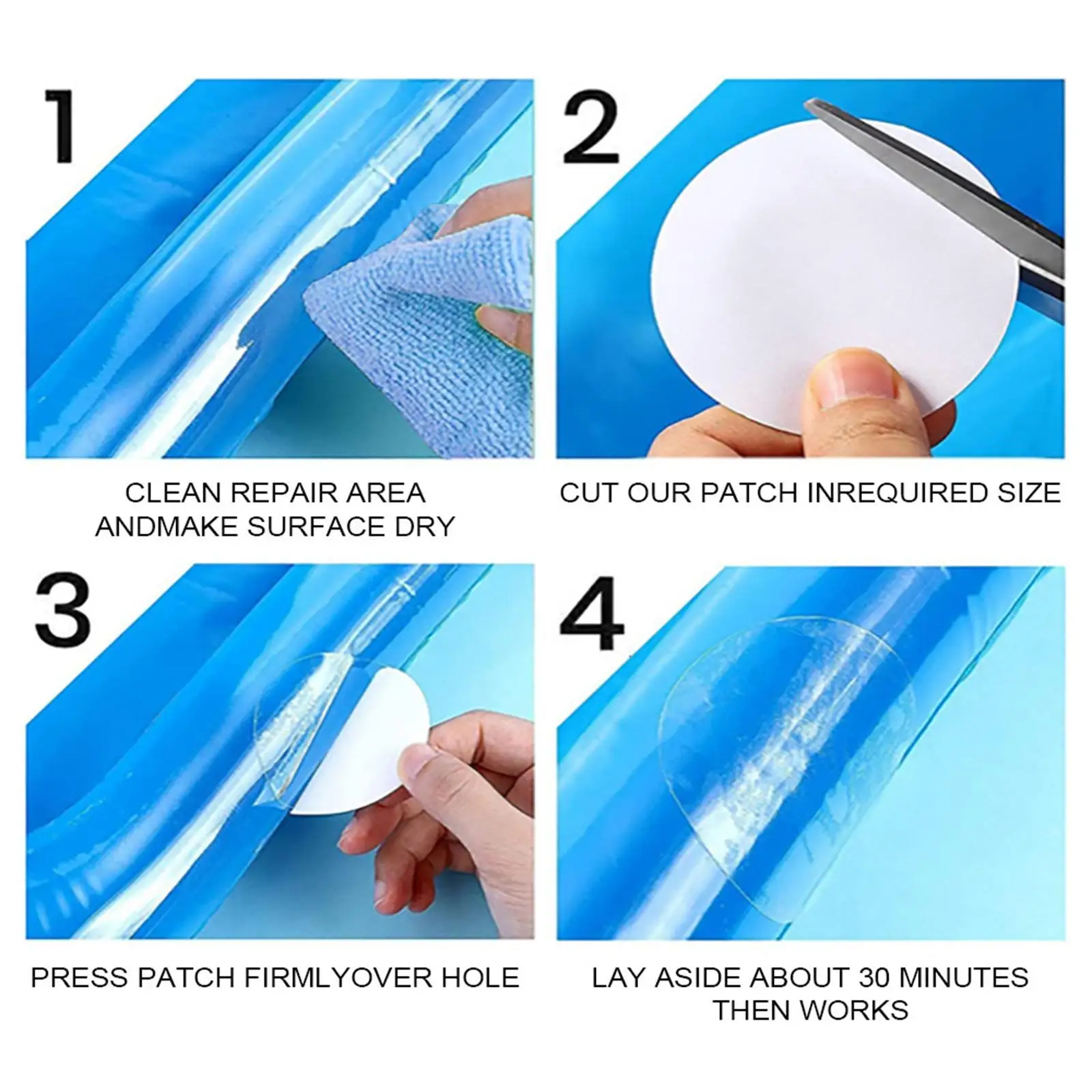 1

CLEAN REPAIR AREA ANDMAKE SURFACE DRY

2

CUT OUR PATCH INREQUIRED SIZE

3

PRESS PATCH FIRMLYOVER HOLE

4

LAY ASIDE ABOUT 30 MINUTES THEN WORKS