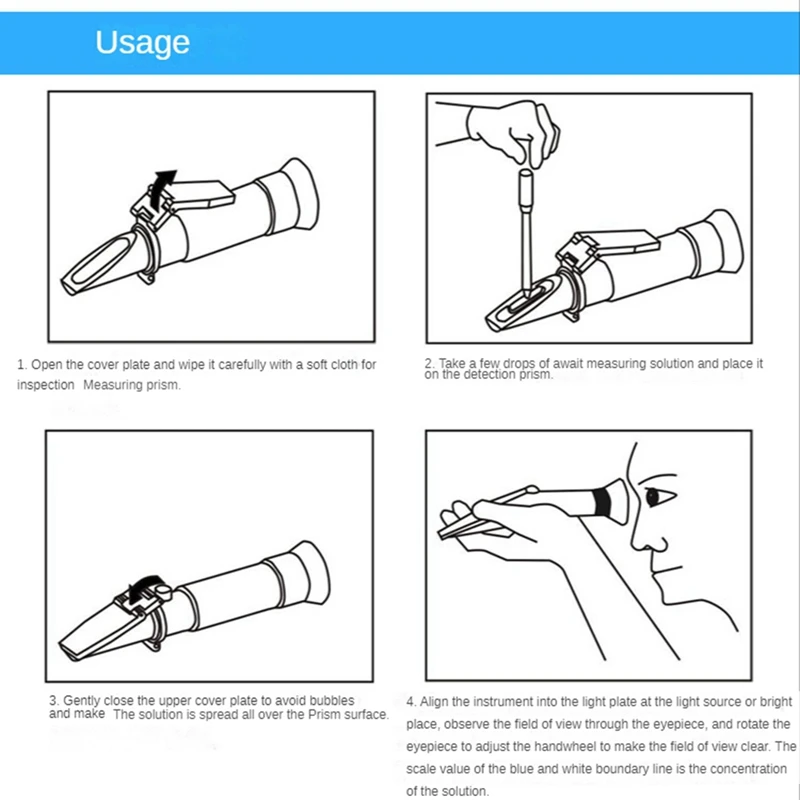 Usage

1. Open the cover plate and wipe it carefully with a soft cloth for inspection Measuring prism.

2. Take a few drops of await measuring solution and place it on the detection prism.

3. Gently close the upper cover plate to avoid bubbles and make The solution is spread all over the Prism surface.

4. Align the instrument into the light plate at the light source or bright place, observe the field of view through the eyepiece, and rotate the eyepiece to adjust the handwheel to make the field of view clear. The scale value of the blue and white boundary line is the concentration of the solution.