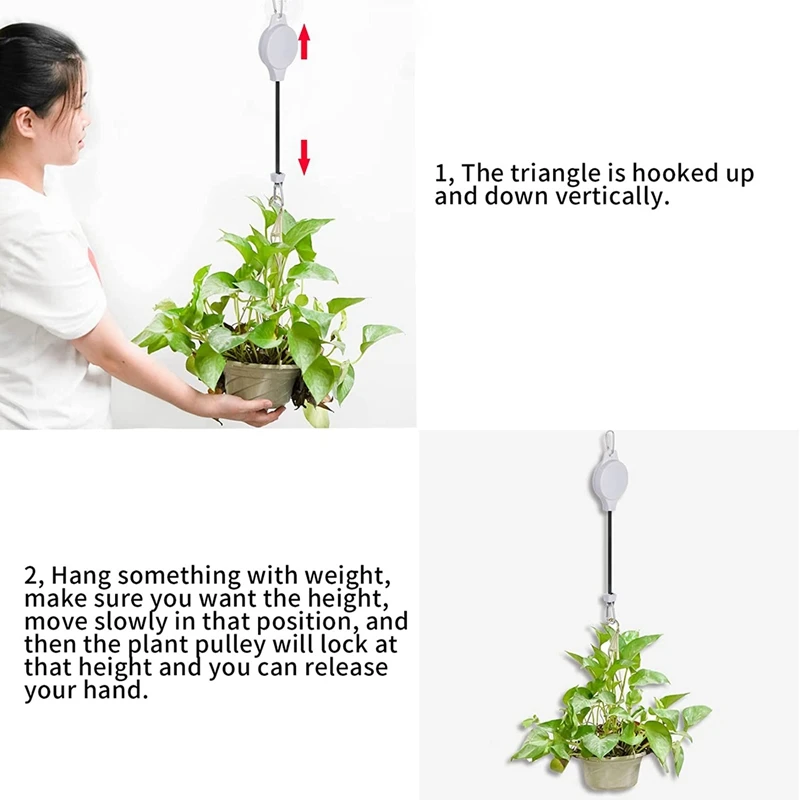 1, The triangle is hooked up and down vertically.

2, Hang something with weight, make sure you want the height, move slowly in that position, and then the plant pulley will lock at that height and you can release your hand.