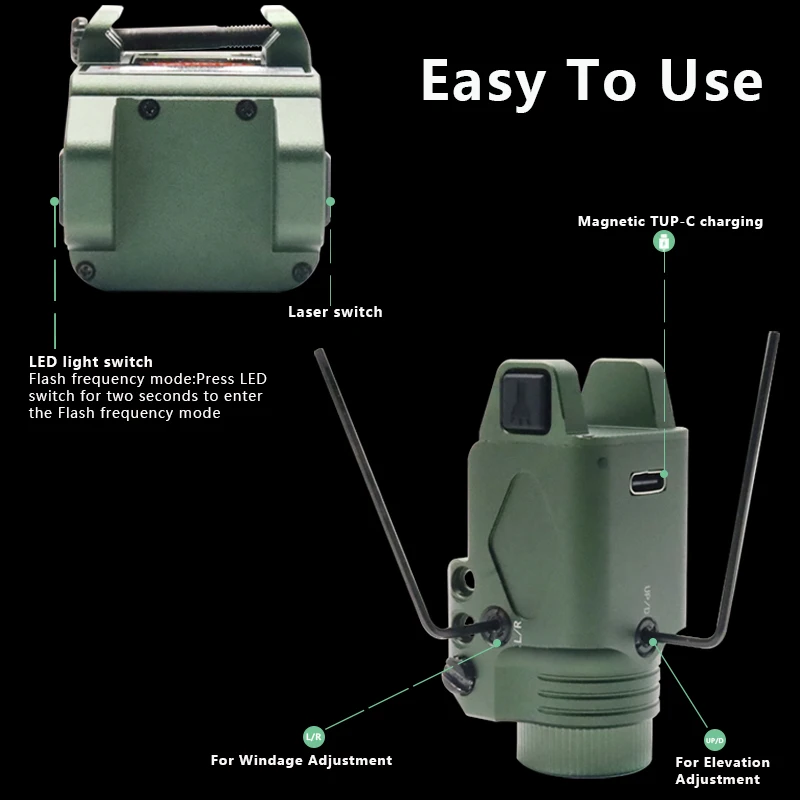 Easy To Use

Magnetic TUP-C charging

Laser switch

LED light switch
Flash frequency mode:Press LED switch for two seconds to enter the Flash frequency mode

L/R

UP/D

L/R
For Windage Adjustment

UP/D
For Elevation Adjustment