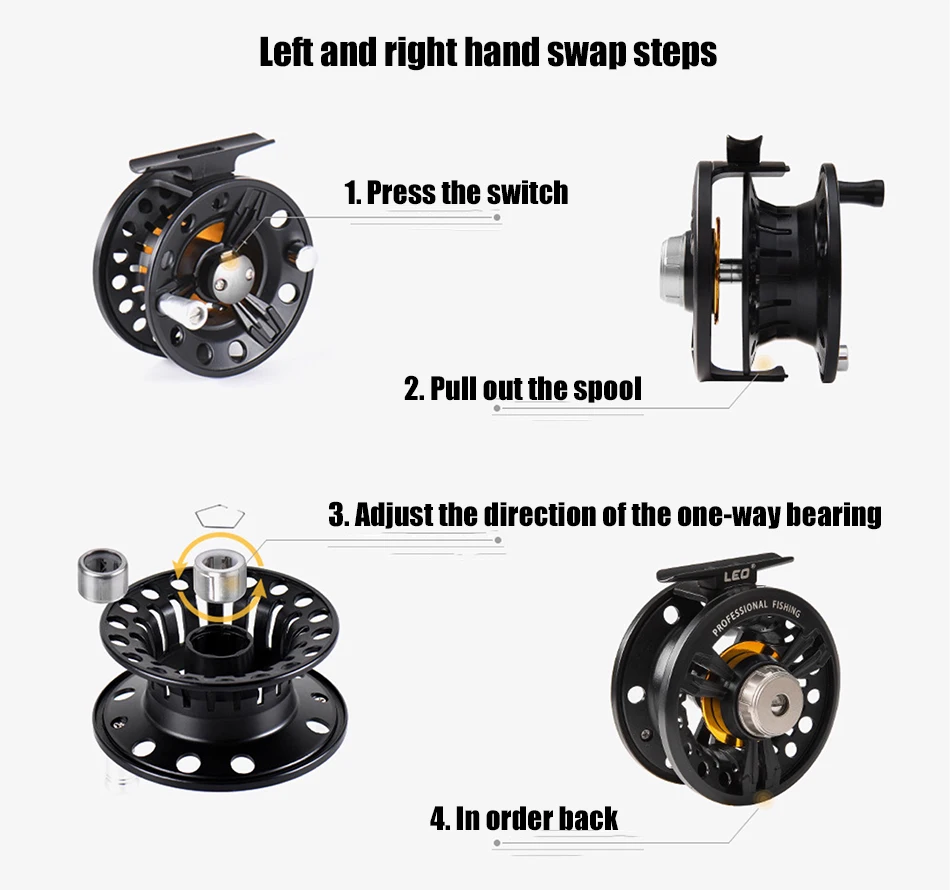 Left and right hand swap steps

1. Press the switch

2. Pull out the spool

3. Adjust the direction of the one-way bearing

LEO

PROFESSIONAL FISHING

4. In order back