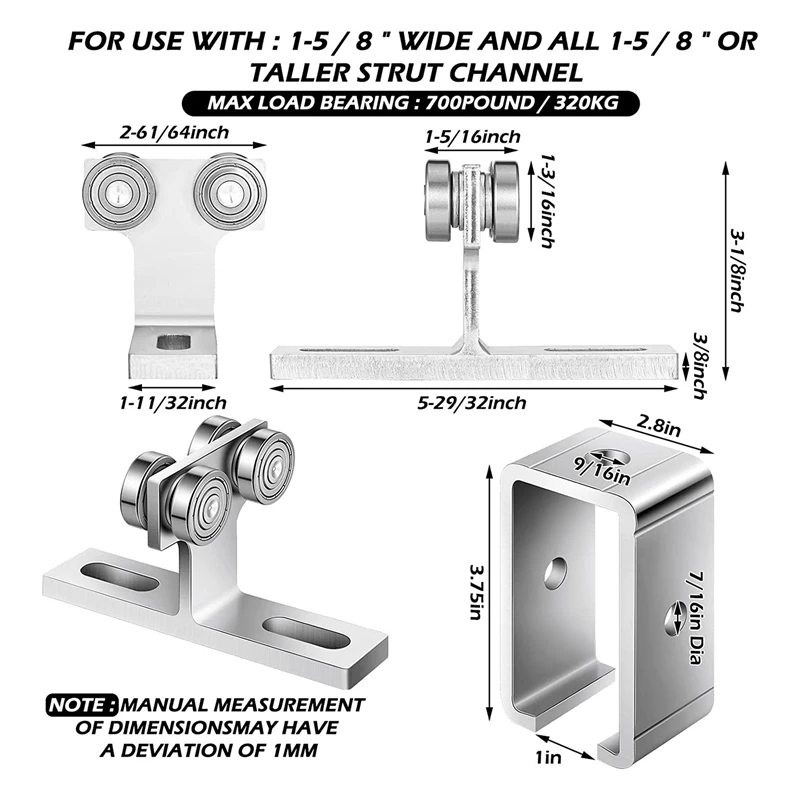 FOR USE WITH : 1-5 / 8 " WIDE AND ALL 1-5 / 8 " OR TALLER STRUT CHANNEL

MAX LOAD BEARING : 700POUND / 320KG

2-61/64inch

1-5/16inch

1-3/16inch

3-1/8inch

3/8inch

1-11/32inch

5-29/32inch

2.8in

9/16in

3.75in

7/16in Dia

1in

NOTE : MANUAL MEASUREMENT OF DIMENSIONSMAY HAVE A DEVIATION OF 1MM