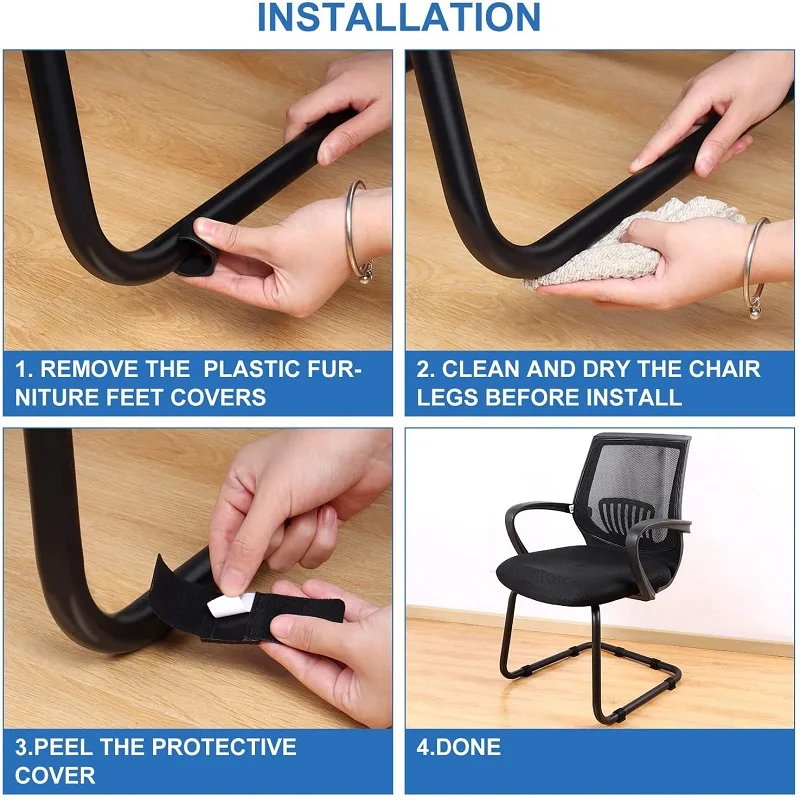 INSTALLATION

1. REMOVE THE PLASTIC FURNITURE FEET COVERS

2. CLEAN AND DRY THE CHAIR LEGS BEFORE INSTALL

3.PEEL THE PROTECTIVE COVER

4.DONE