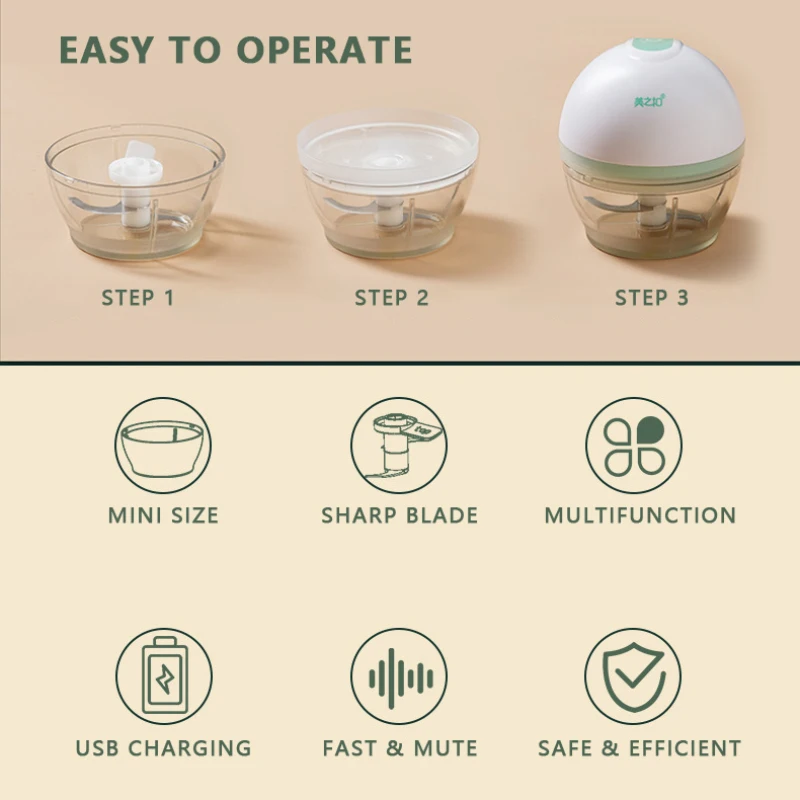 EASY TO OPERATE

美之扣

STEP 1

STEP 2

STEP 3

MINI SIZE

SHARP BLADE

MULTIFUNCTION

USB CHARGING

FAST & MUTE

SAFE & EFFICIENT