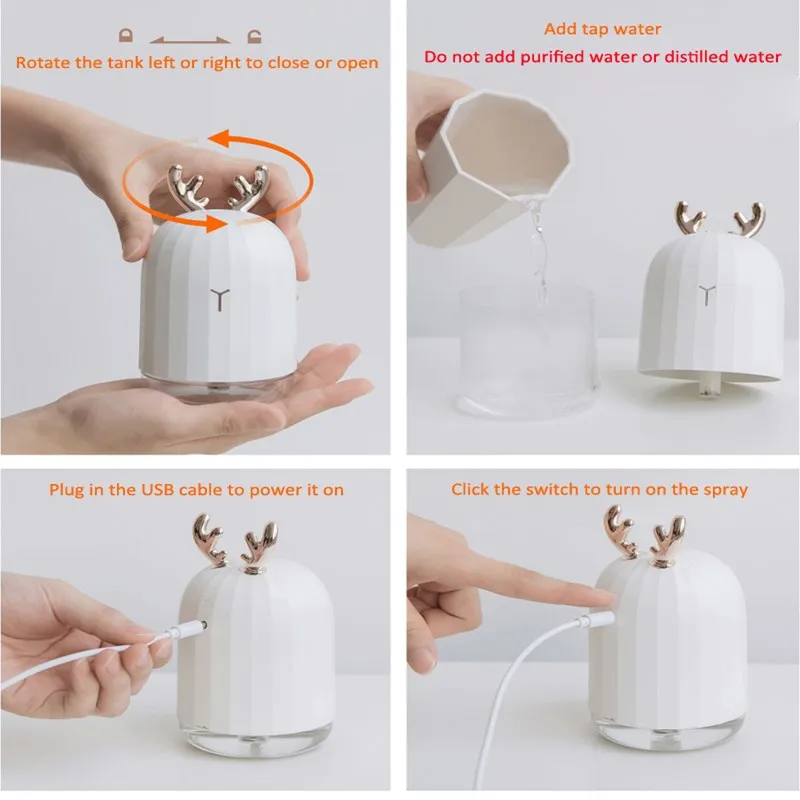 Rotate the tank left or right to close or open

Add tap water
Do not add purified water or distilled water

Plug in the USB cable to power it on

Click the switch to turn on the spray