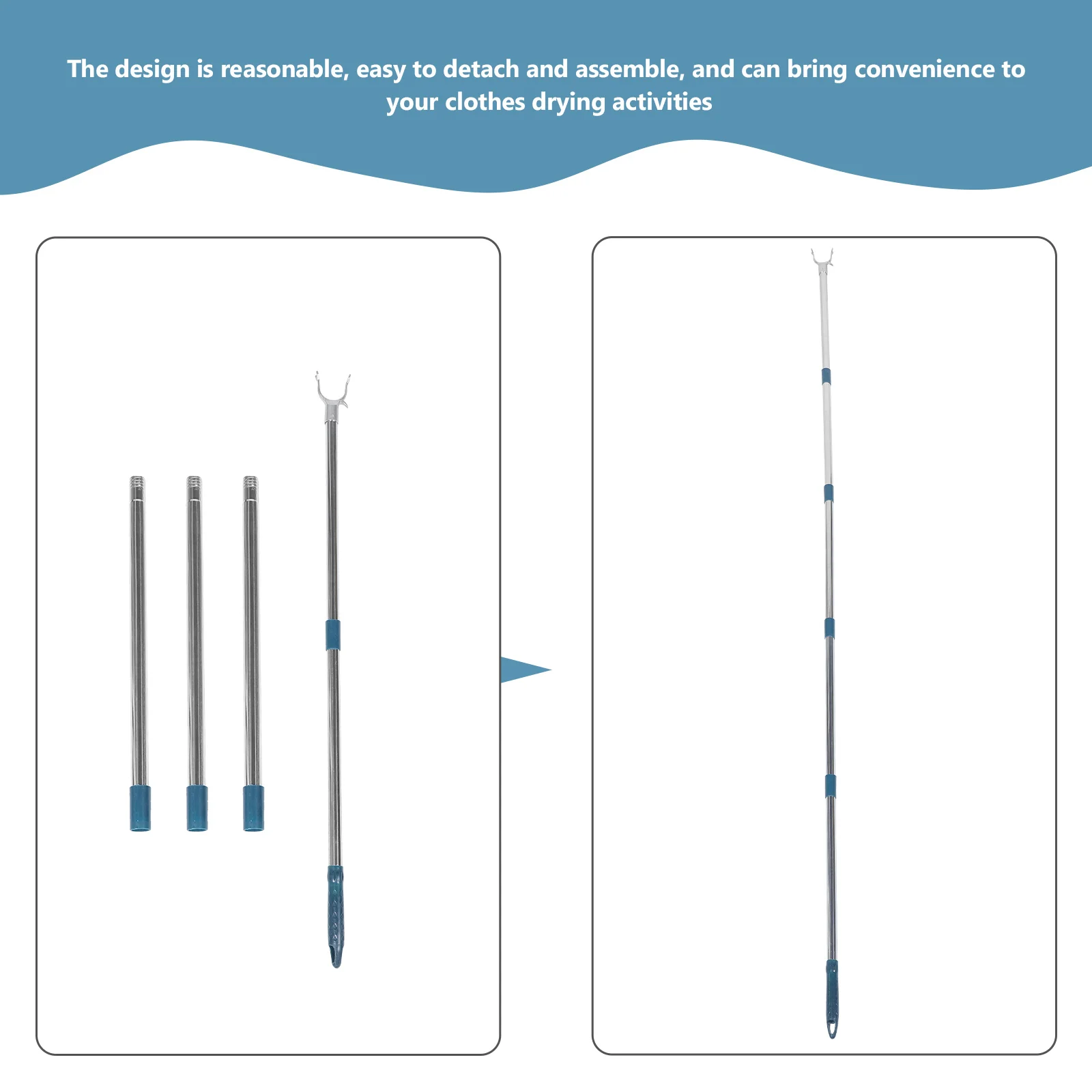 The design is reasonable, easy to detach and assemble, and can bring convenience to your clothes drying activities