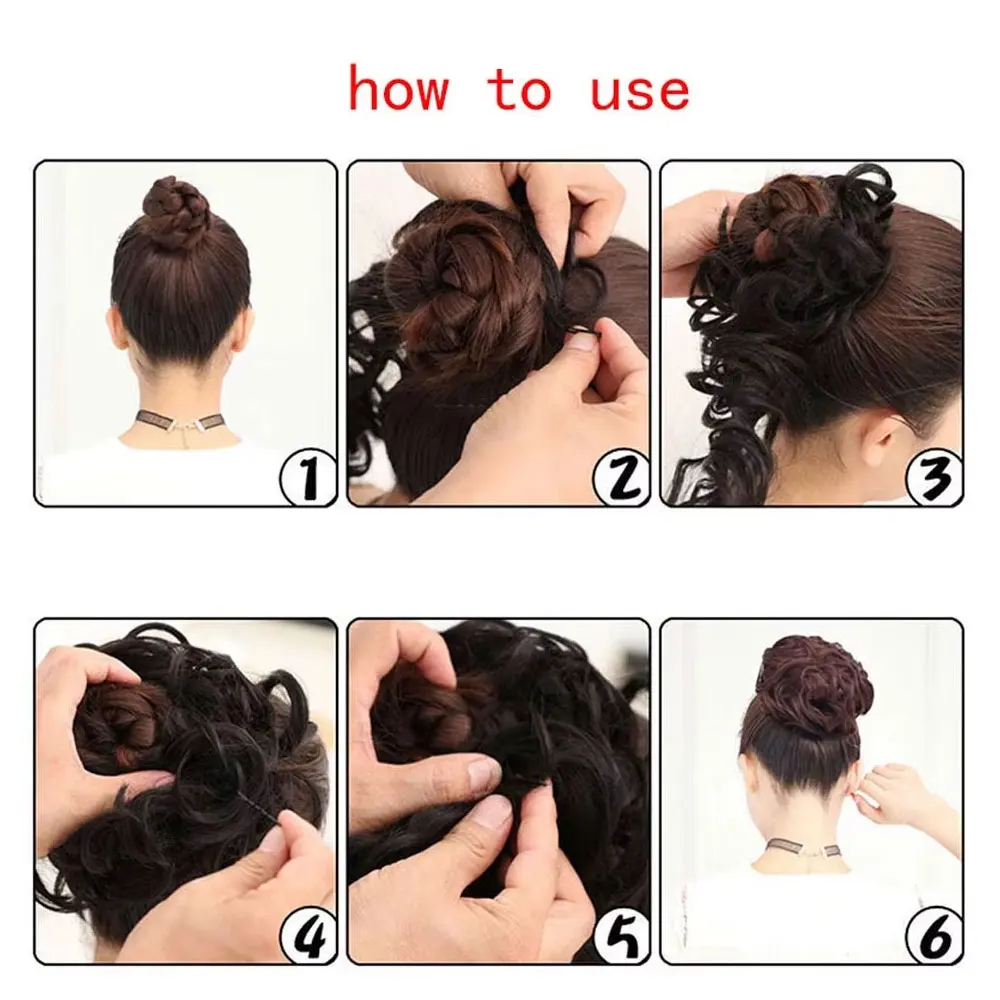 how to use

1

2

3

4

5

6