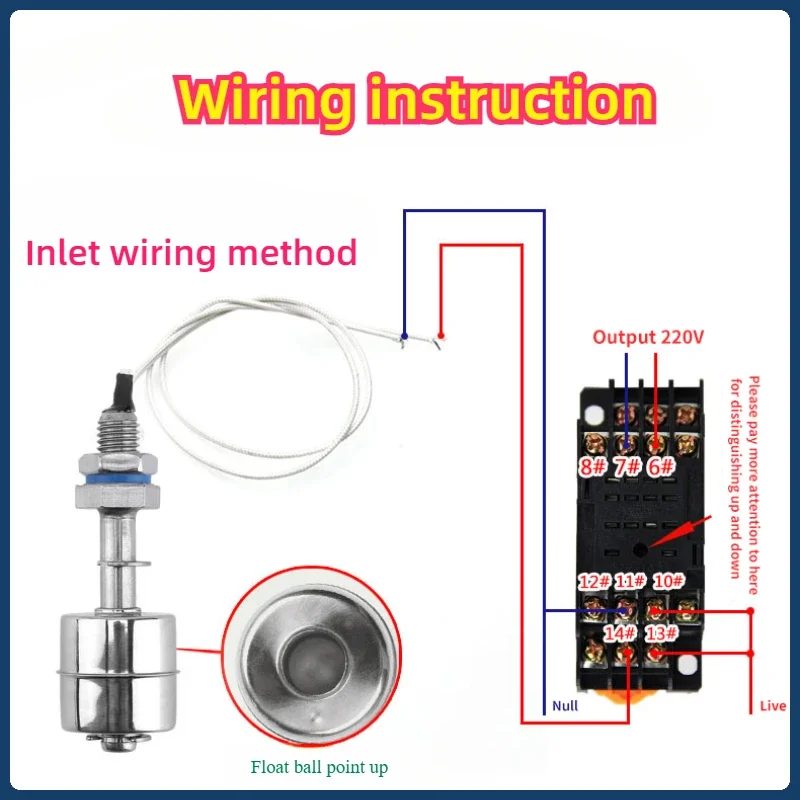 Wiring instruction

Inlet wiring method

Output 220V

8# 7# 6#

Please pay more attention to here for distinguishing up and down

12# 11# 10#

14# 13#

Null

Live

Float ball point up