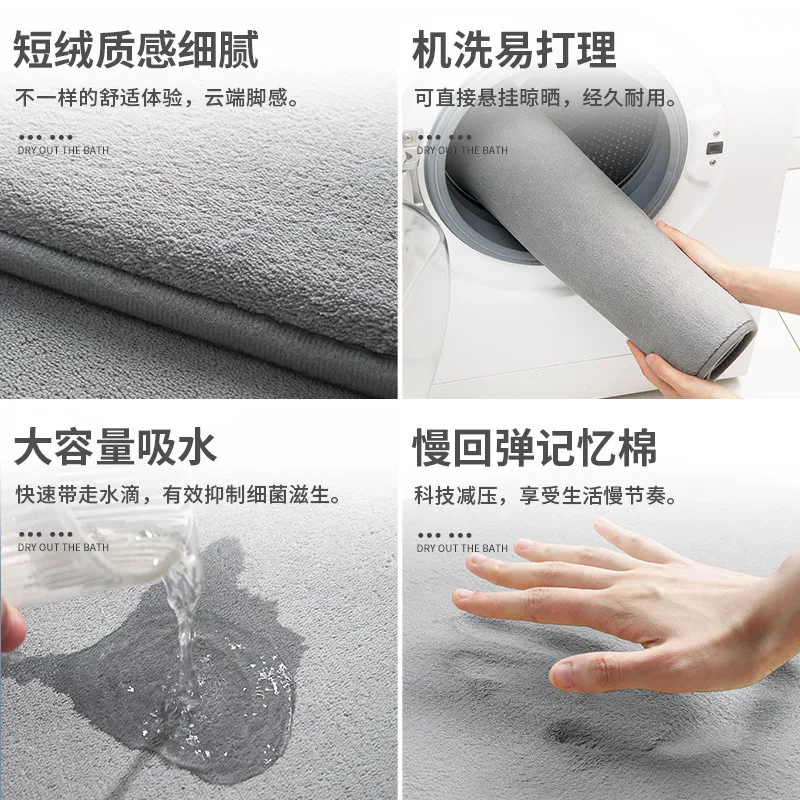 短绒质感细腻

不一样的舒适体验，云端脚感。

DRY OUT THE BATH

机洗易打理

可直接悬挂晾晒，经久耐用。

DRY OUT THE BATH

大容量吸水

快速带走水滴，有效抑制细菌滋生。

DRY OUT THE BATH

慢回弹记忆棉

科技减压，享受生活慢节奏。

DRY OUT THE BATH