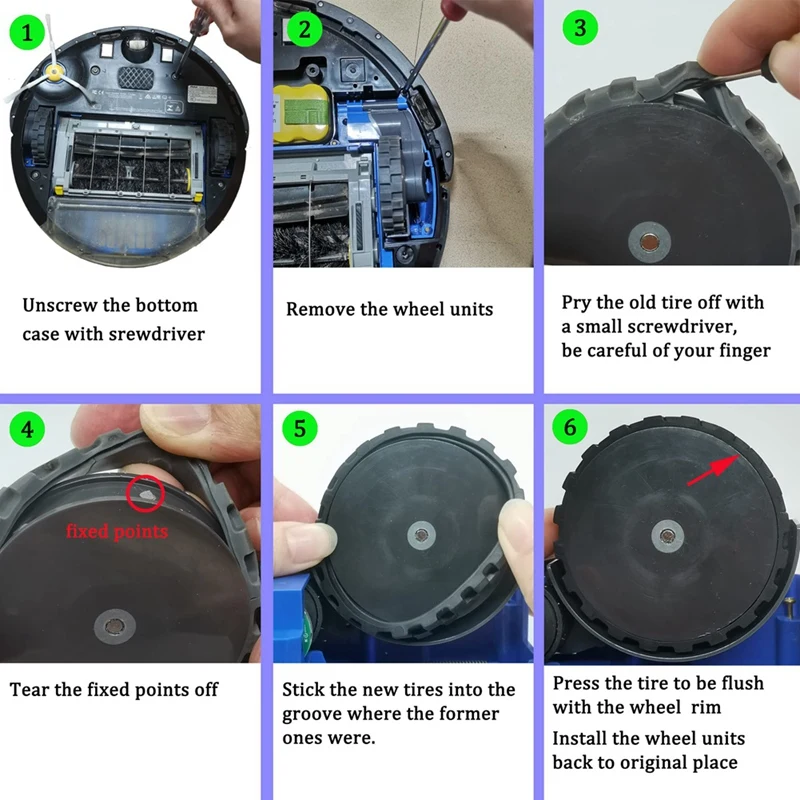 1

Unscrew the bottom case with srewdriver

2

Remove the wheel units

3

Pry the old tire off with a small screwdriver, be careful of your finger

4

fixed points

Tear the fixed points off

5

Stick the new tires into the groove where the former ones were.

6

Press the tire to be flush with the wheel rim

Install the wheel units back to original place