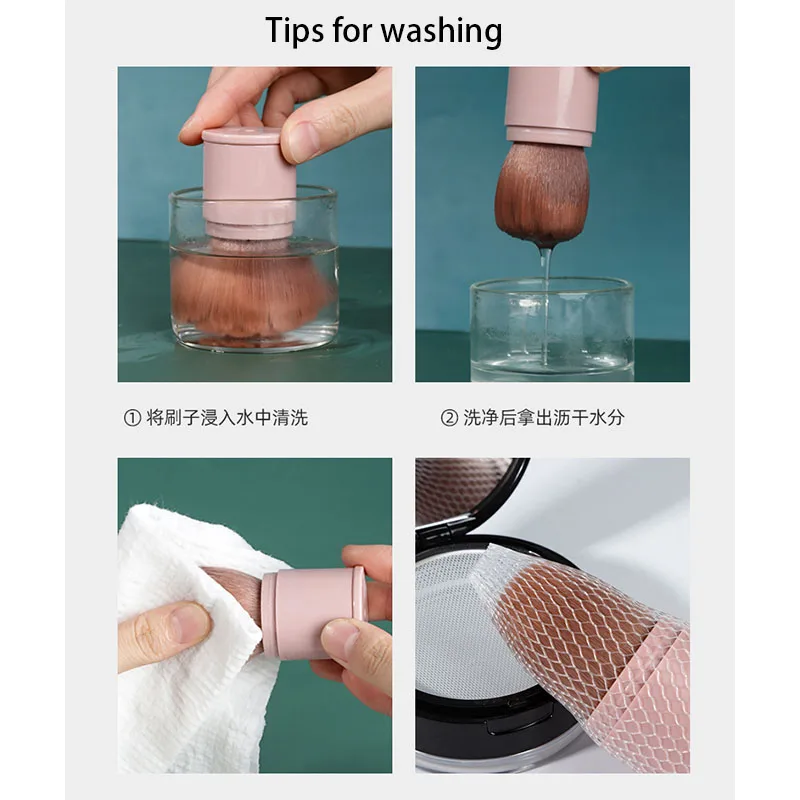 Tips for washing

① 将刷子浸入水中清洗

② 洗净后拿出沥干水分