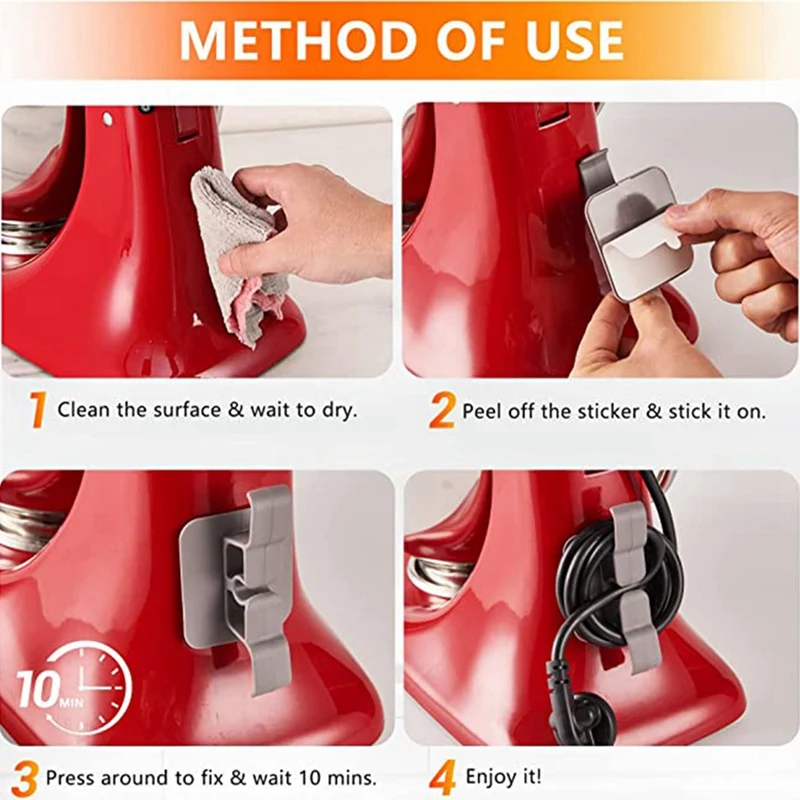 METHOD OF USE

1 Clean the surface & wait to dry.

2 Peel off the sticker & stick it on.

10 MIN

3 Press around to fix & wait 10 mins.

4 Enjoy it!