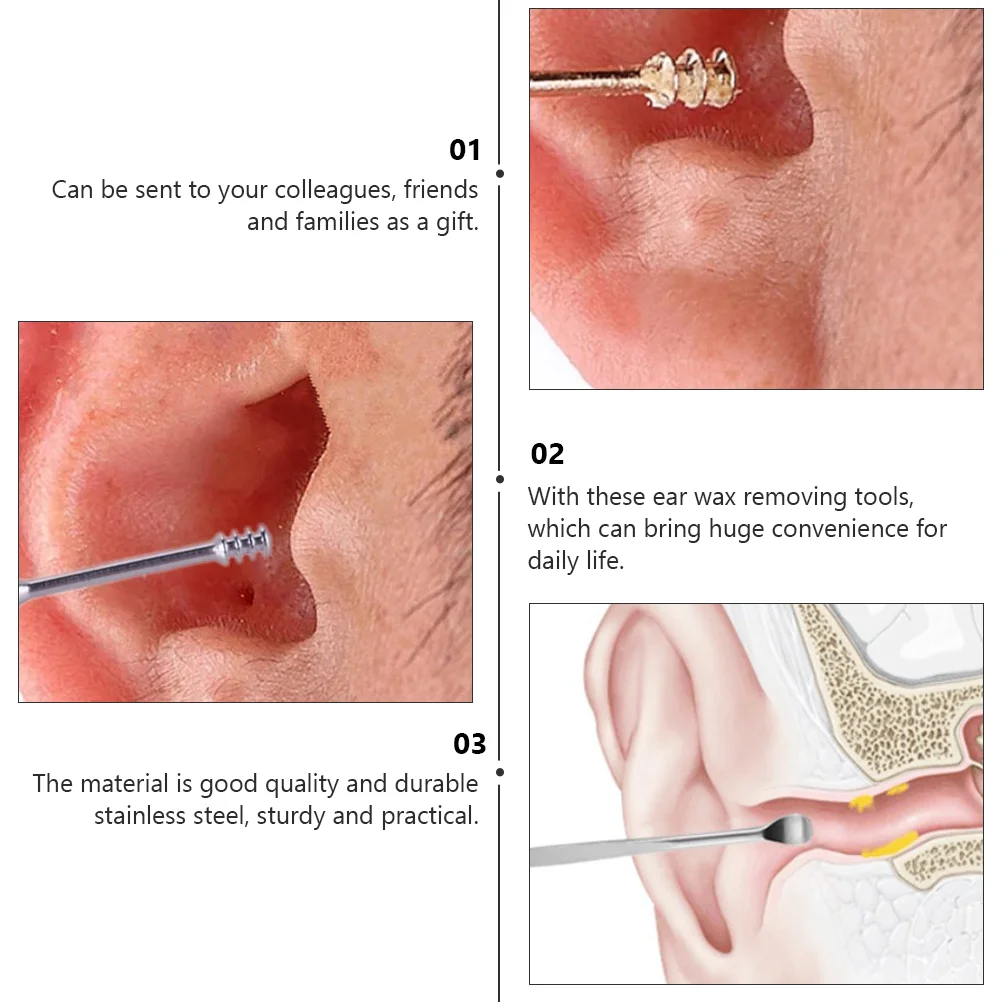 01
Can be sent to your colleagues, friends and families as a gift.

02
With these ear wax removing tools, which can bring huge convenience for daily life.

03
The material is good quality and durable stainless steel, sturdy and practical.