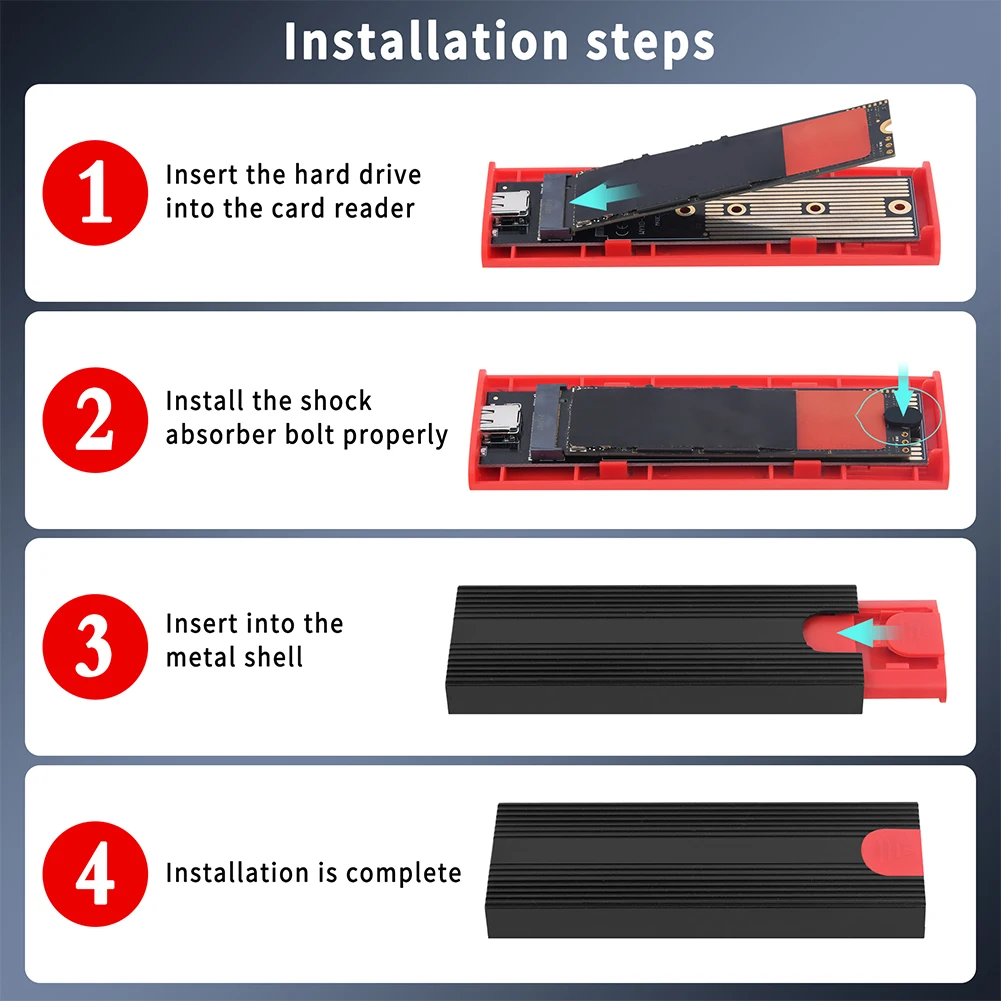 Installation steps

1
Insert the hard drive into the card reader

2
Install the shock absorber bolt properly

3
Insert into the metal shell

4
Installation is complete