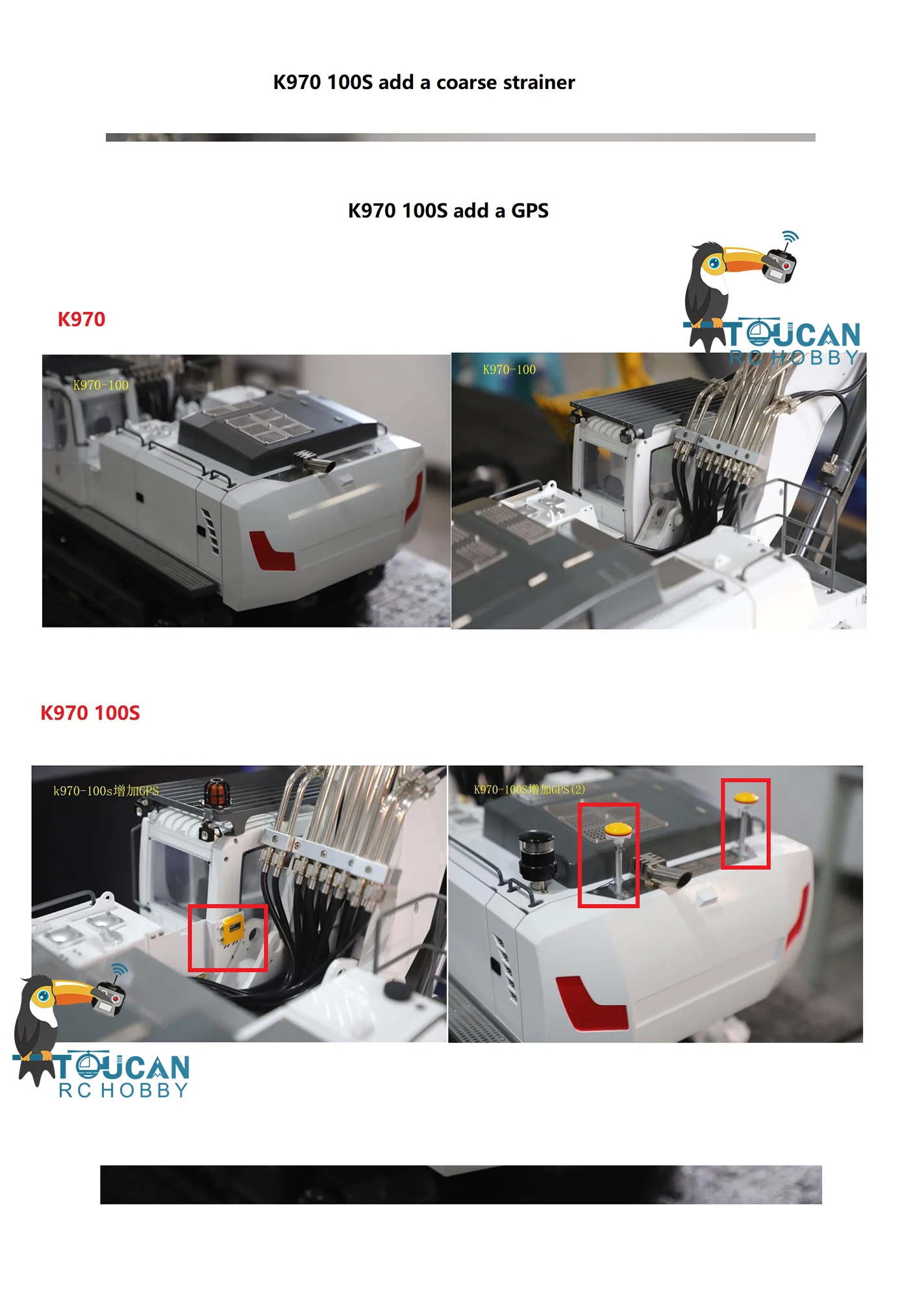 K970 100S add a coarse strainer

K970 100S add a GPS

TOUCAN RC HOBBY

K970

K970-100

K970-100

K970 100S

k970-100s增加GPS

K970-100S增加GPS(2)

TOUCAN RC HOBBY