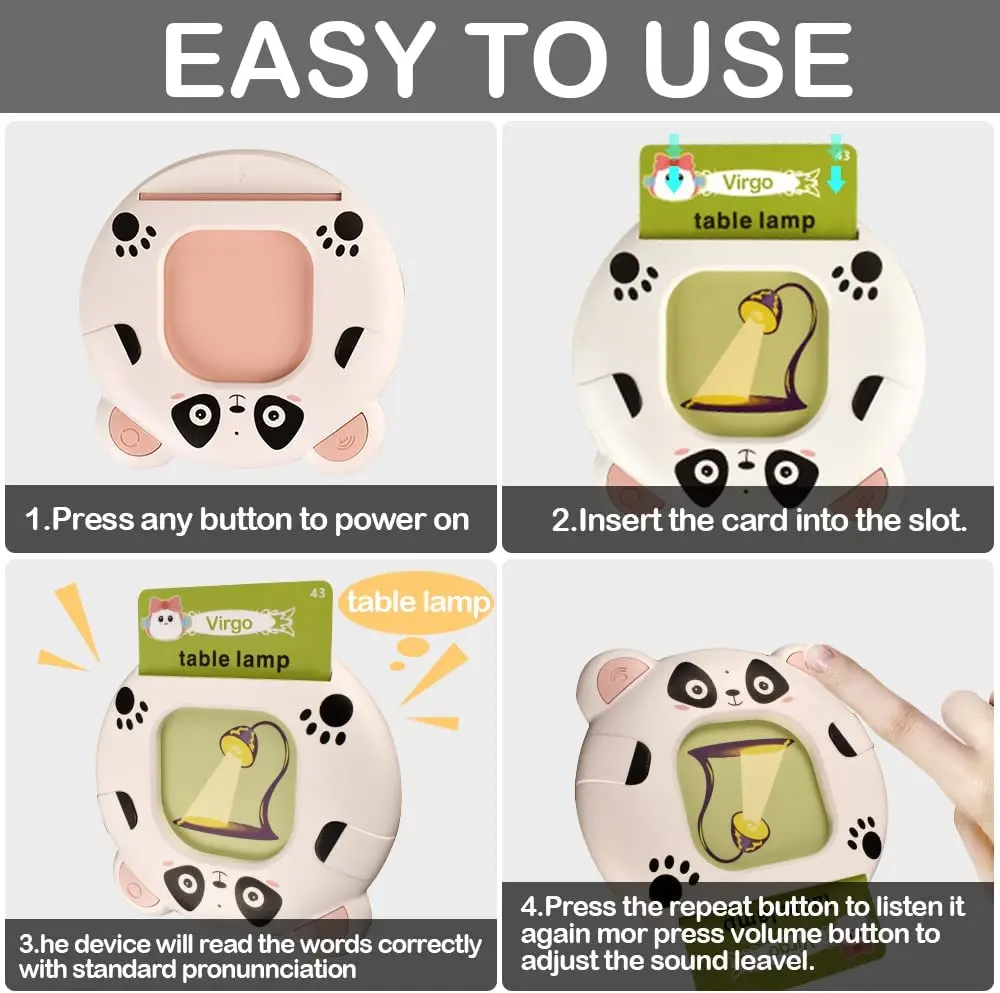 EASY TO USE

1.Press any button to power on

43
Virgo
table lamp

2.Insert the card into the slot.

43
Virgo
table lamp
table lamp

3.he device will read the words correctly with standard pronunnciation

4.Press the repeat button to listen it again mor press volume button to adjust the sound leavel.