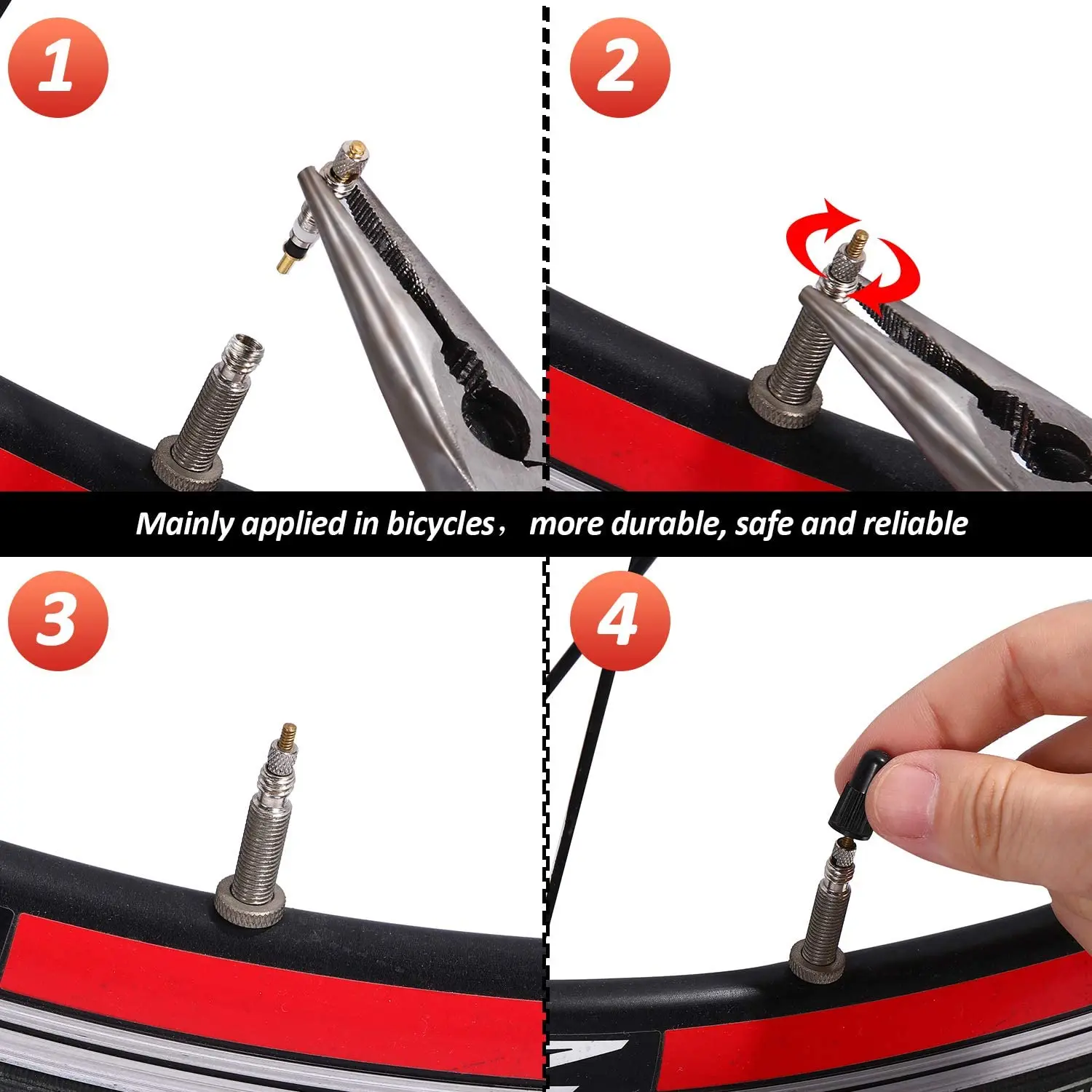 1

2

Mainly applied in bicycles， more durable, safe and reliable

3

4