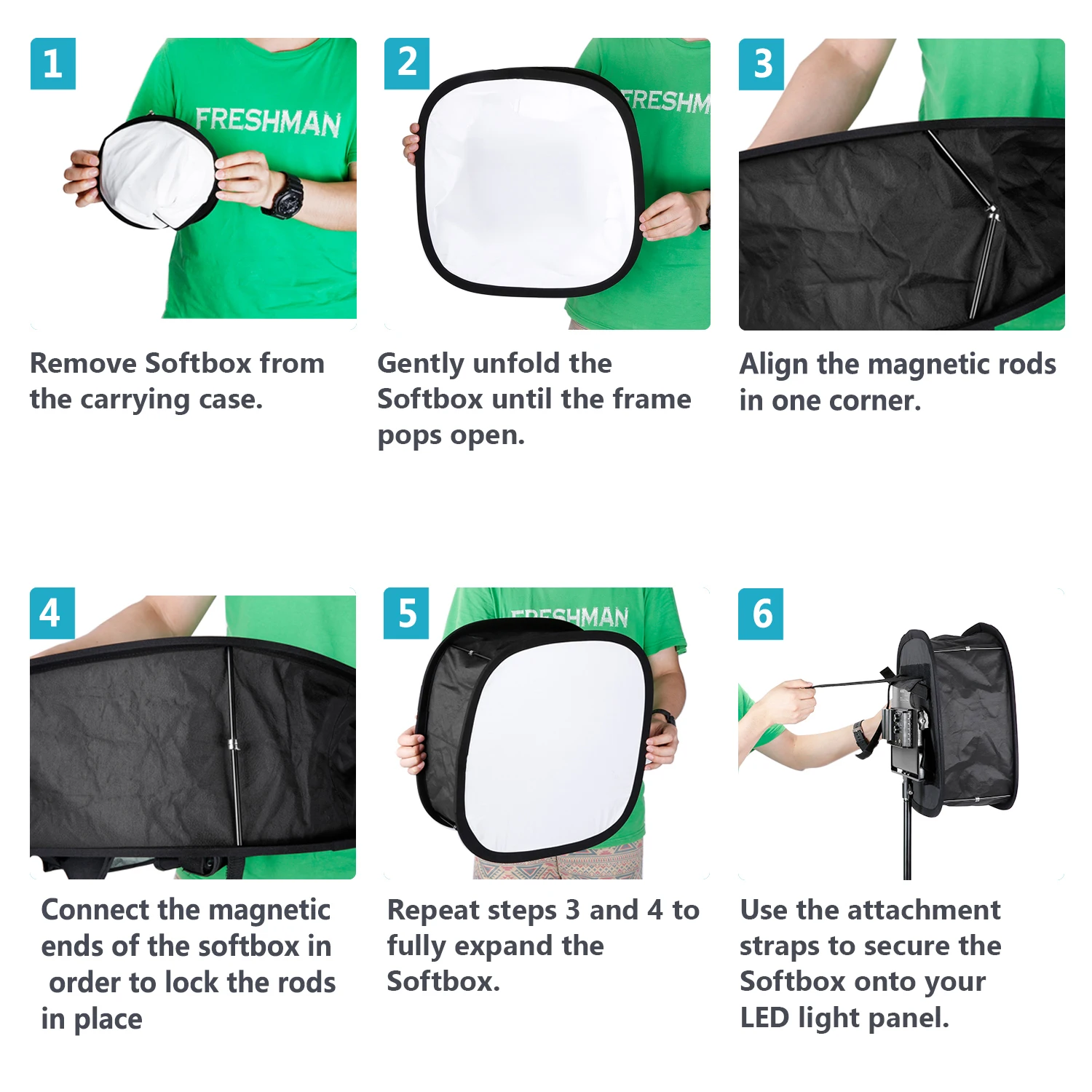 1

FRESHMAN

Remove Softbox from the carrying case.

2

FRESHM

Gently unfold the Softbox until the frame pops open.

3

Align the magnetic rods in one corner.

4

Connect the magnetic ends of the softbox in order to lock the rods in place

5

FRESHMAN

Repeat steps 3 and 4 to fully expand the Softbox.

6

Use the attachment straps to secure the Softbox onto your LED light panel.