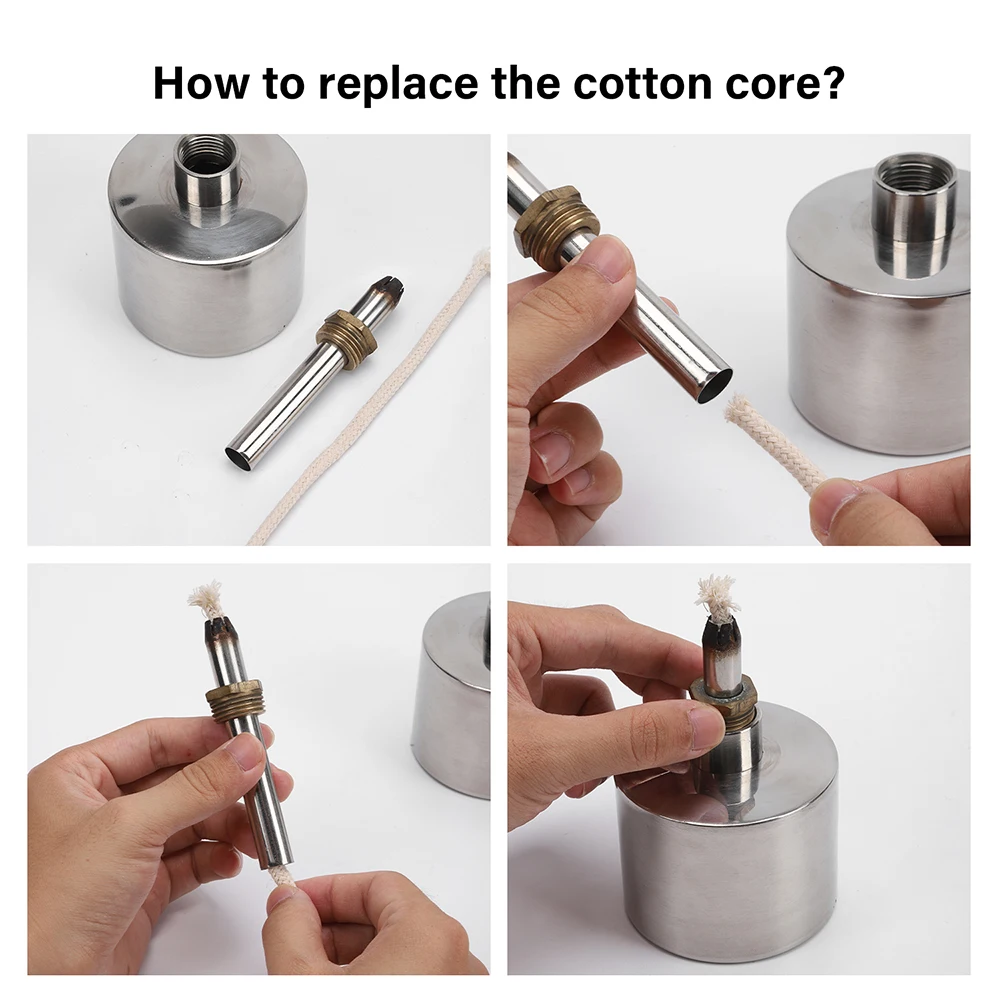 How to replace the cotton core?