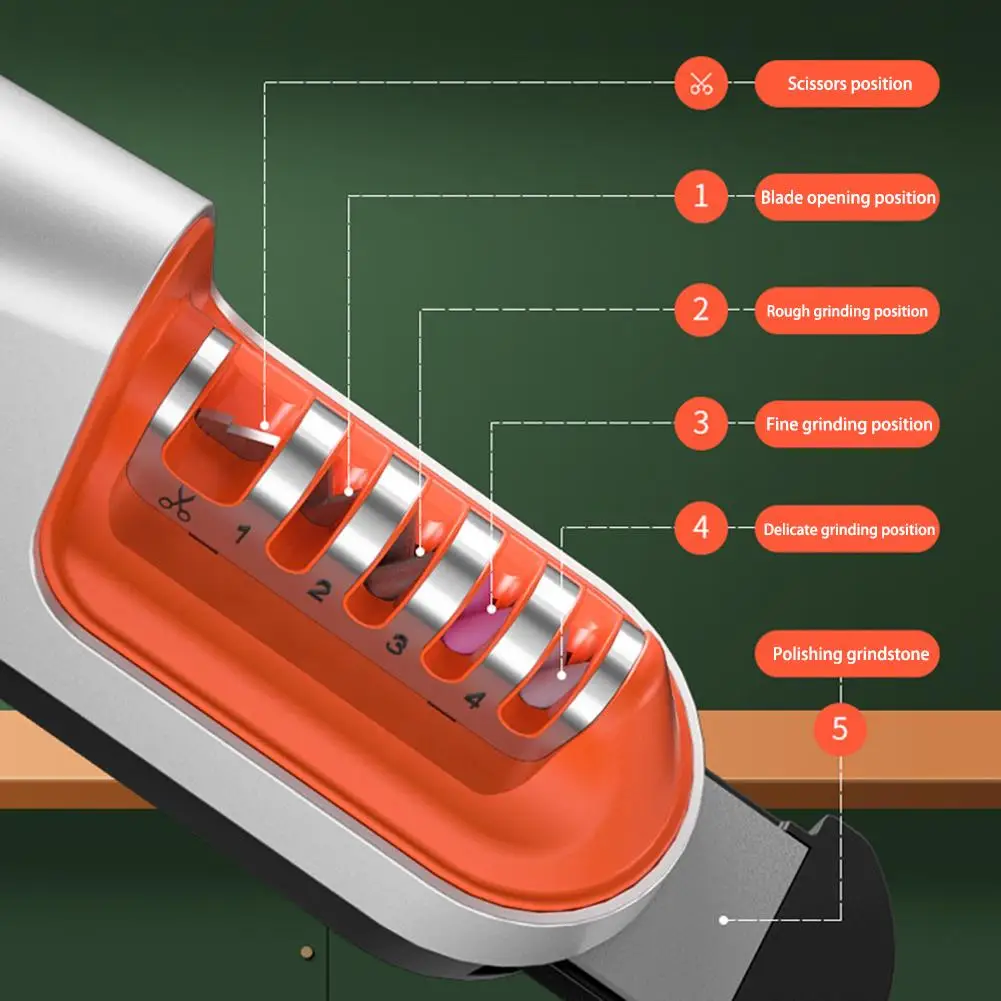 Scissors position

1 Blade opening position

2 Rough grinding position

3 Fine grinding position

4 Delicate grinding position

Polishing grindstone

5

1

2

3

4