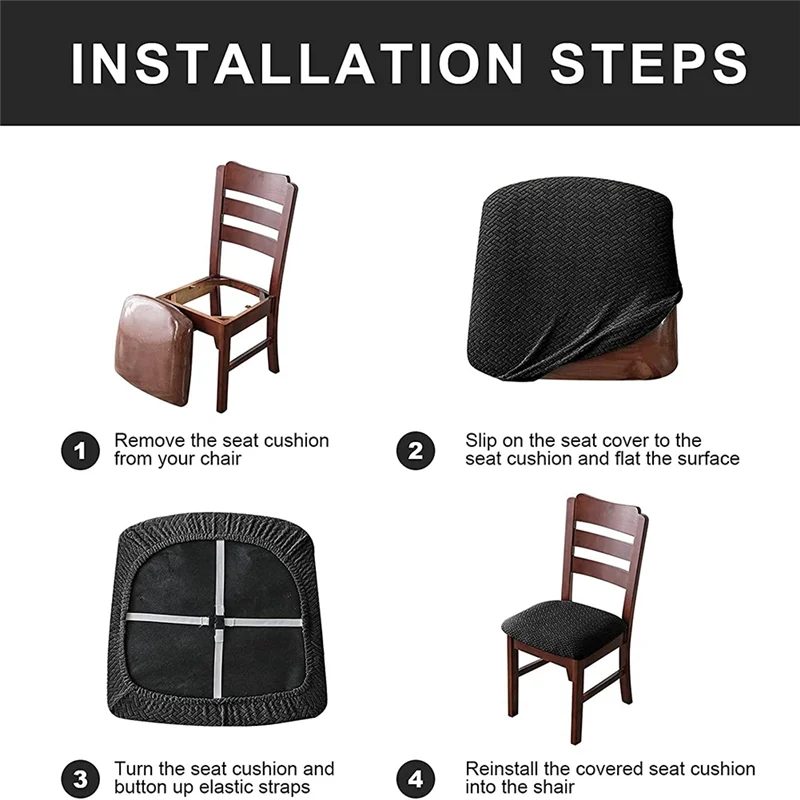 INSTALLATION STEPS

1 Remove the seat cushion from your chair

2 Slip on the seat cover to the seat cushion and flat the surface

3 Turn the seat cushion and button up elastic straps

4 Reinstall the covered seat cushion into the shair