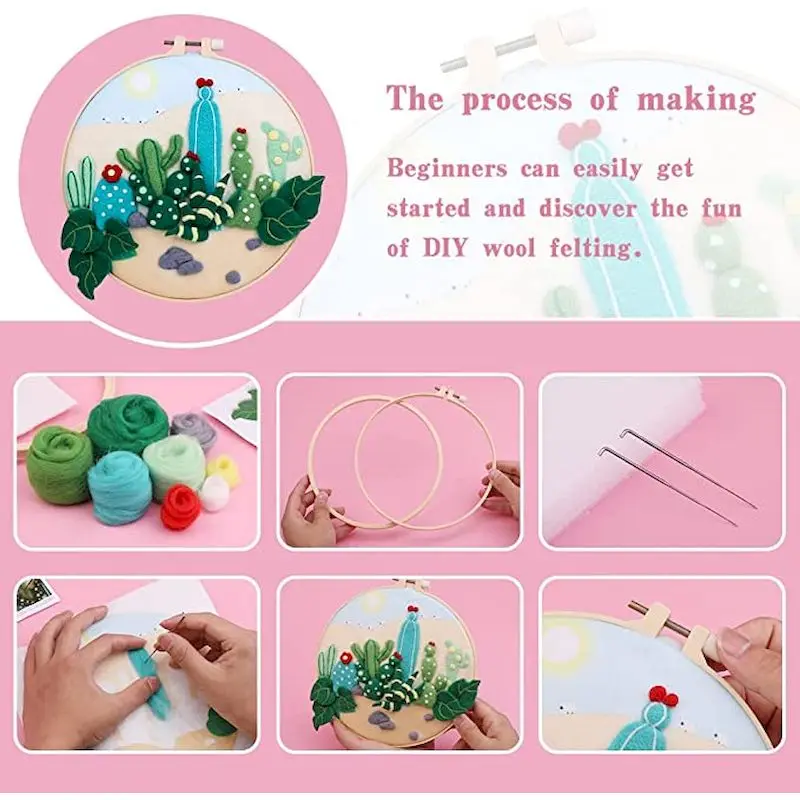 The process of making

Beginners can easily get started and discover the fun of DIY wool felting.