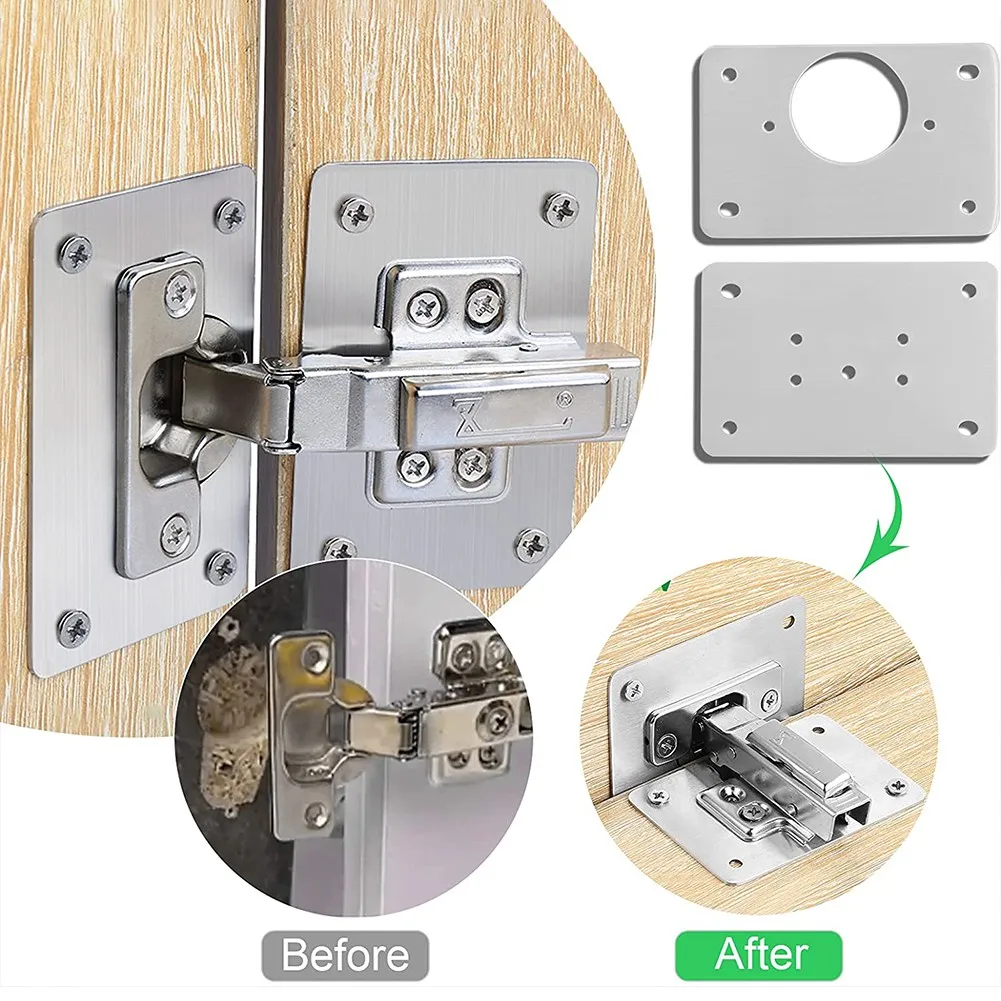 Before

After