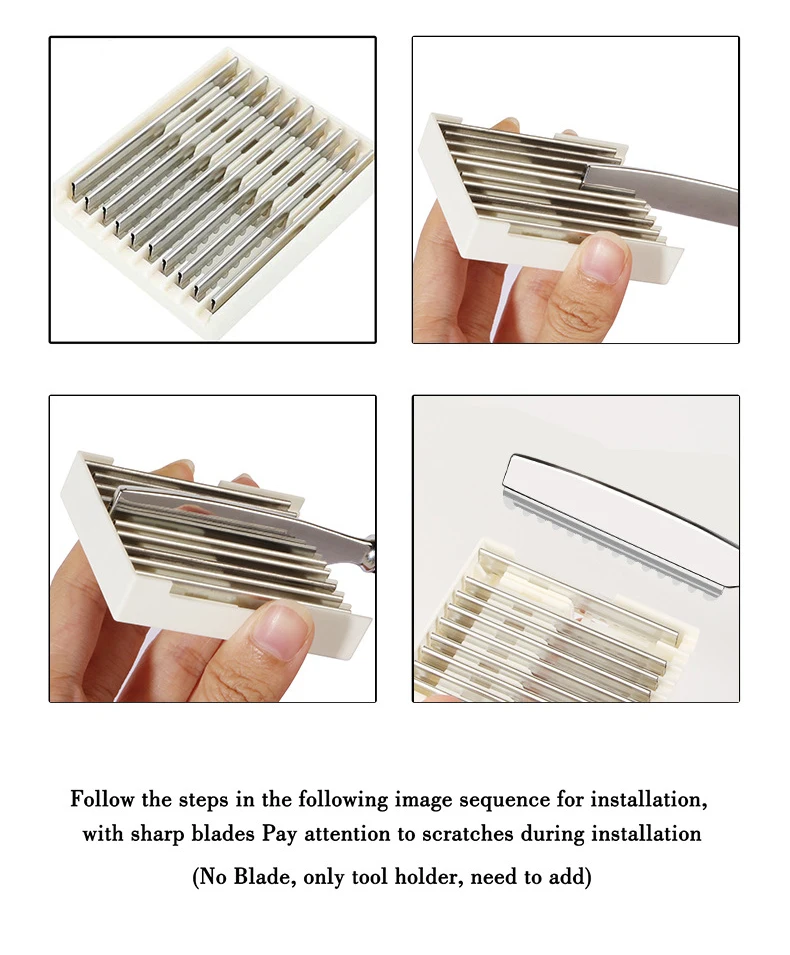 Follow the steps in the following image sequence for installation, with sharp blades Pay attention to scratches during installation

(No Blade, only tool holder, need to add)