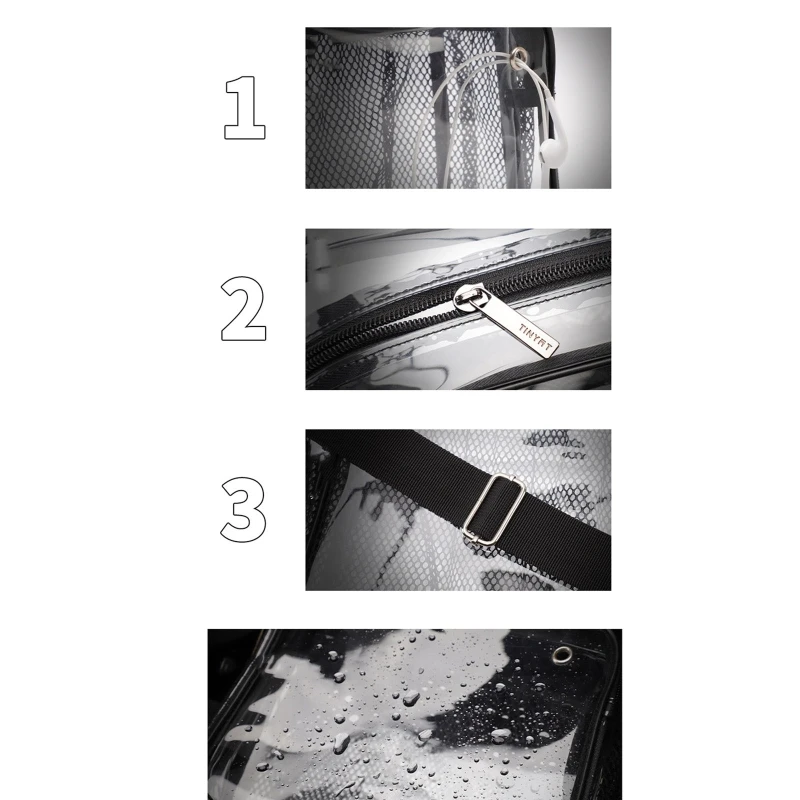 1

2

TINYAT

3