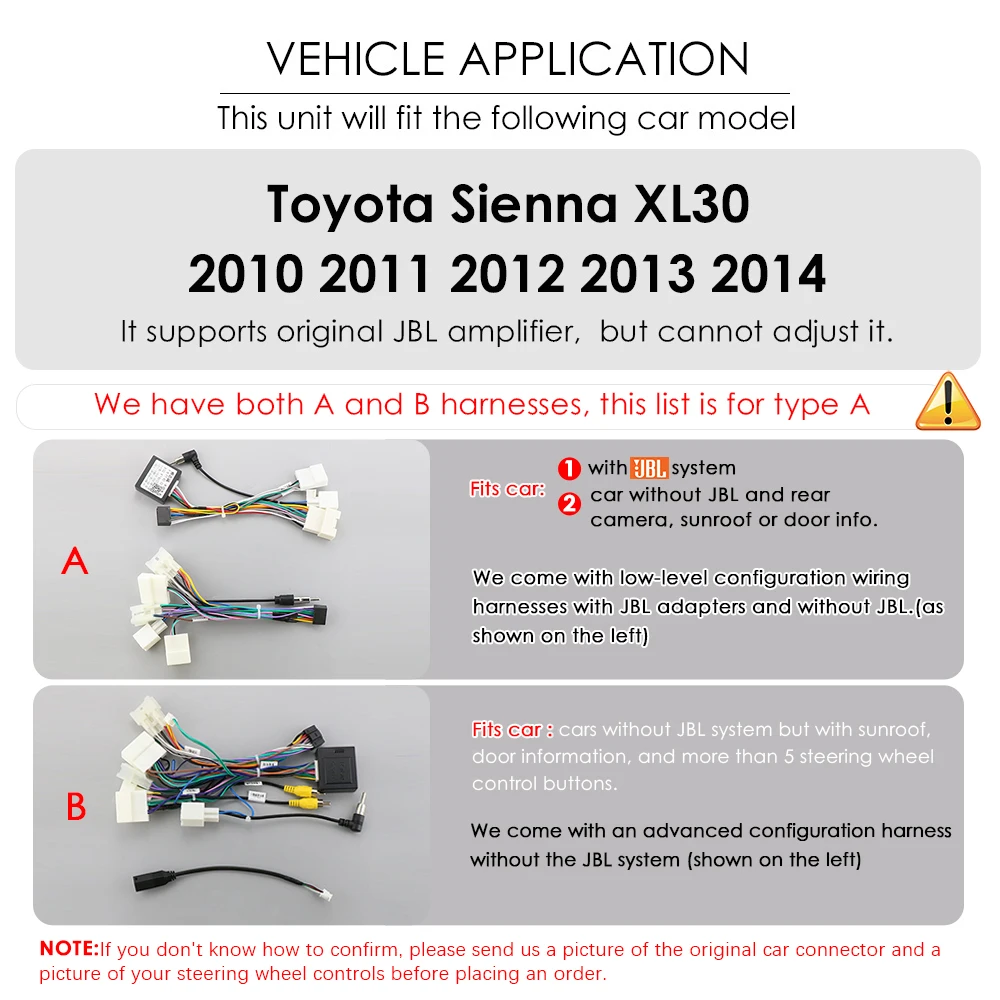 VEHICLE APPLICATION

This unit will fit the following car model

Toyota Sienna XL30
2010 2011 2012 2013 2014

It supports original JBL amplifier, but cannot adjust it.

We have both A and B harnesses, this list is for type A

A

Fits car: 1 with JBL system
2 car without JBL and rear camera, sunroof or door info.

We come with low-level configuration wiring harnesses with JBL adapters and without JBL.(as shown on the left)

B

Fits car : cars without JBL system but with sunroof, door information, and more than 5 steering wheel control buttons.

We come with an advanced configuration harness without the JBL system (shown on the left)

NOTE:If you don't know how to confirm, please send us a picture of the original car connector and a picture of your steering wheel controls before placing an order.