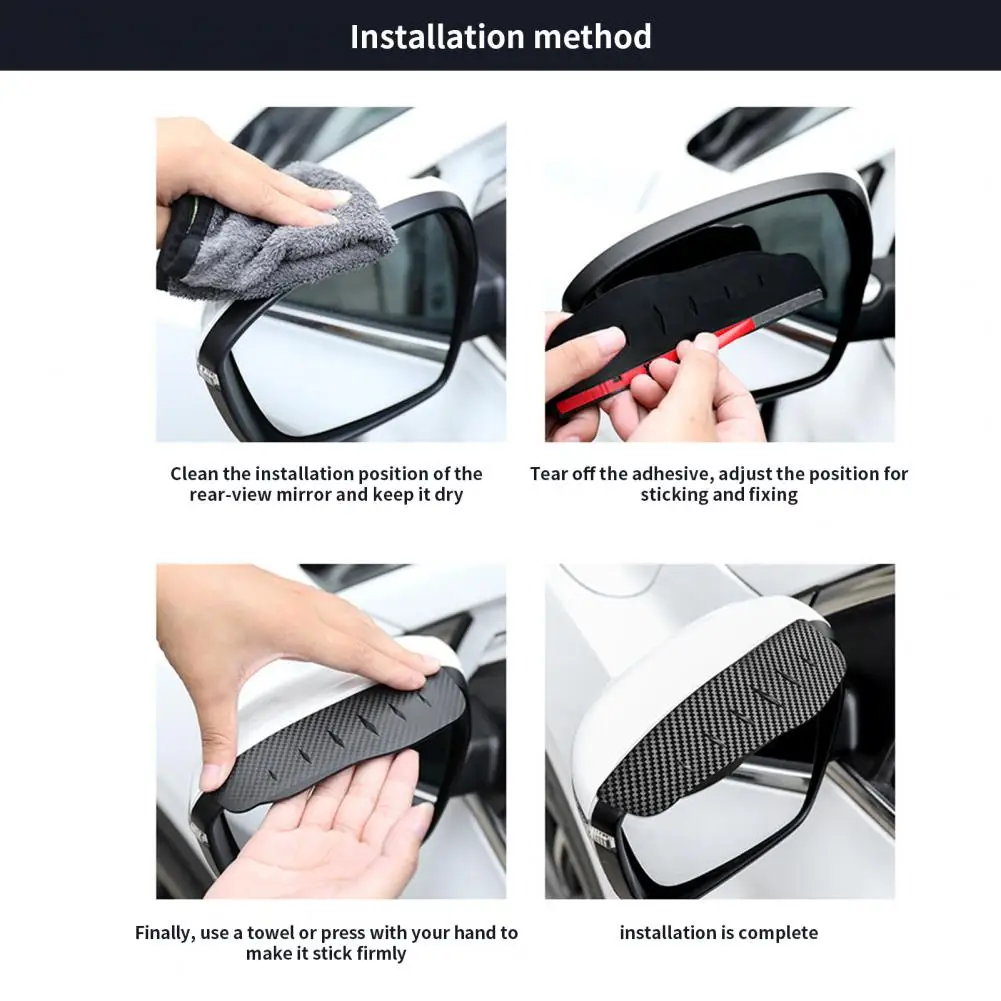 Installation method

Clean the installation position of the rear-view mirror and keep it dry

Tear off the adhesive, adjust the position for sticking and fixing

Finally, use a towel or press with your hand to make it stick firmly

installation is complete