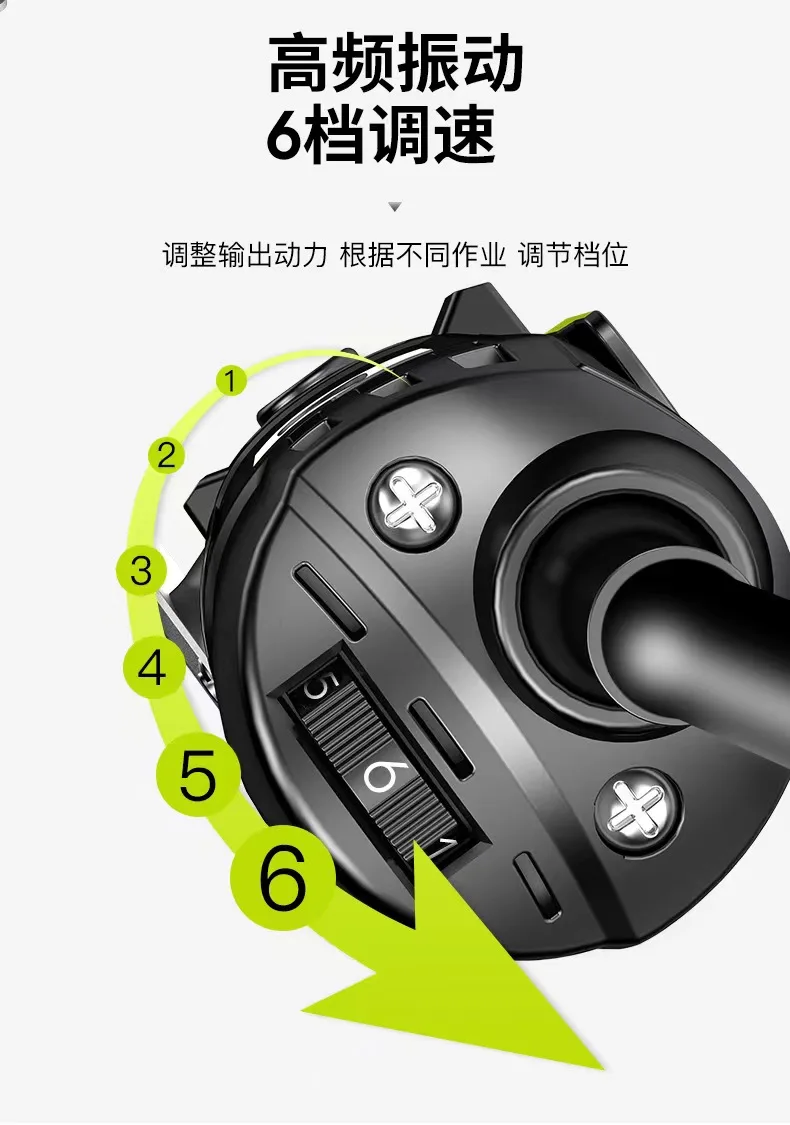 高频振动
6档调速

调整输出动力 根据不同作业 调节档位

1
2
3
4
5
6

5
6