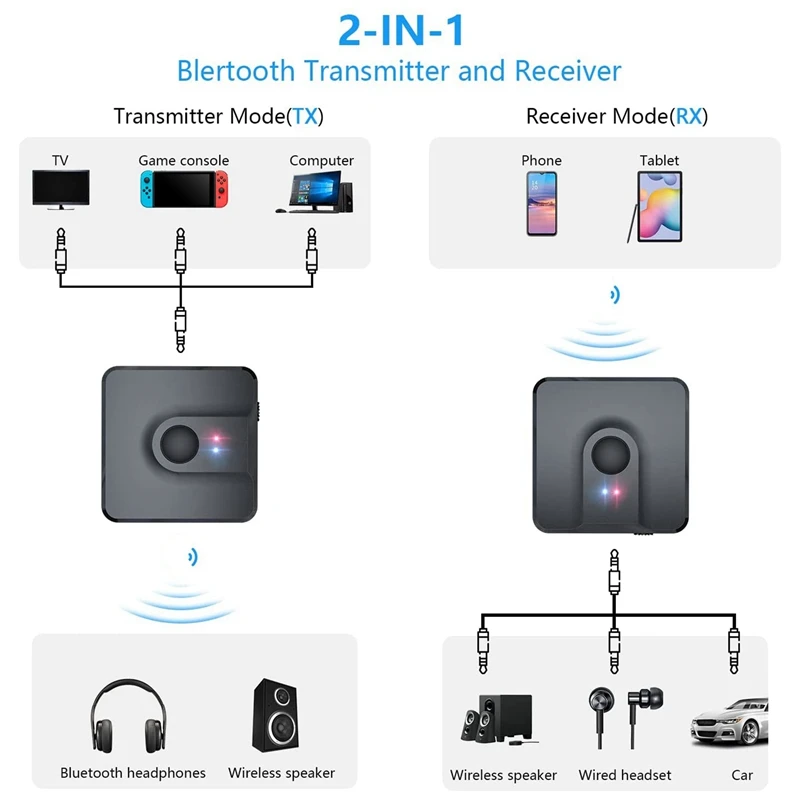 2-IN-1
Blertooth Transmitter and Receiver

Transmitter Mode(TX)

TV
Game console
Computer

Bluetooth headphones
Wireless speaker

Receiver Mode(RX)

Phone
Tablet

Wireless speaker
Wired headset
Car