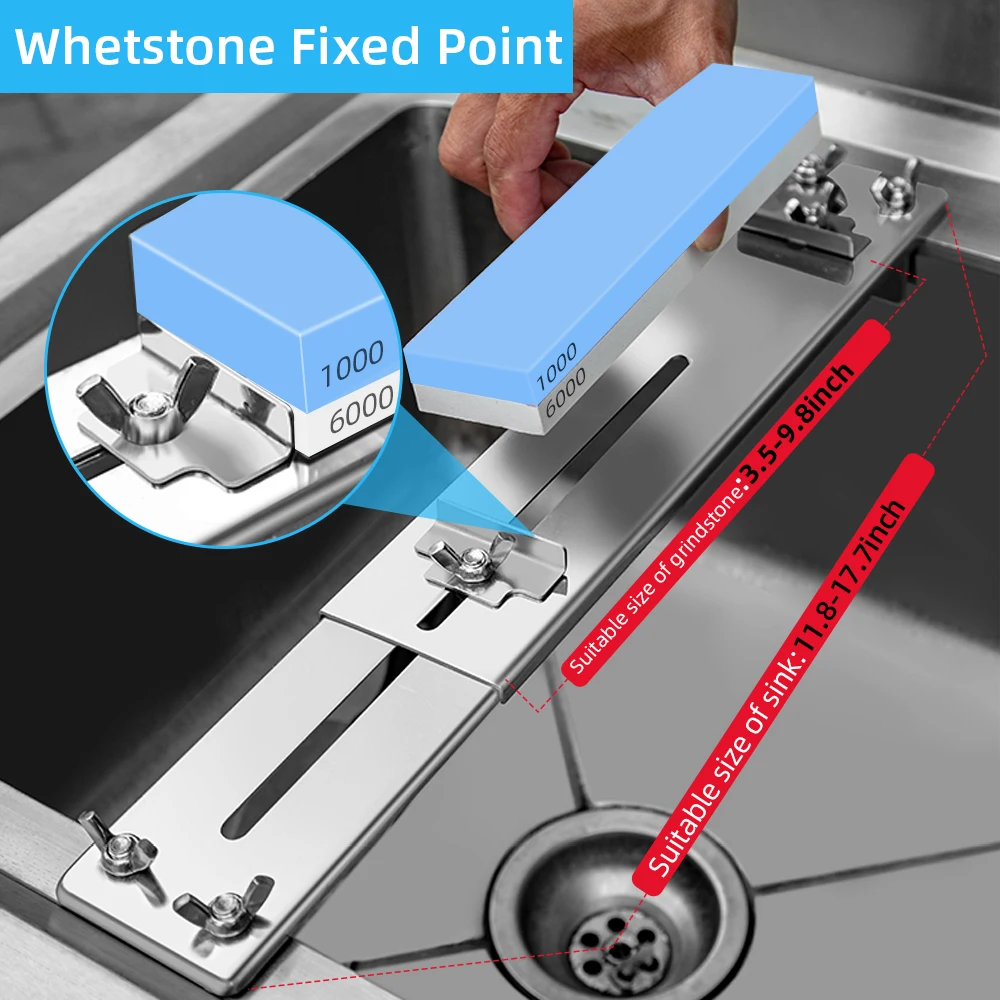 Whetstone Fixed Point

1000
6000

1000
6000

Suitable size of grindstone:3.5-9.8inch

Suitable size of sink:11.8-17.7inch