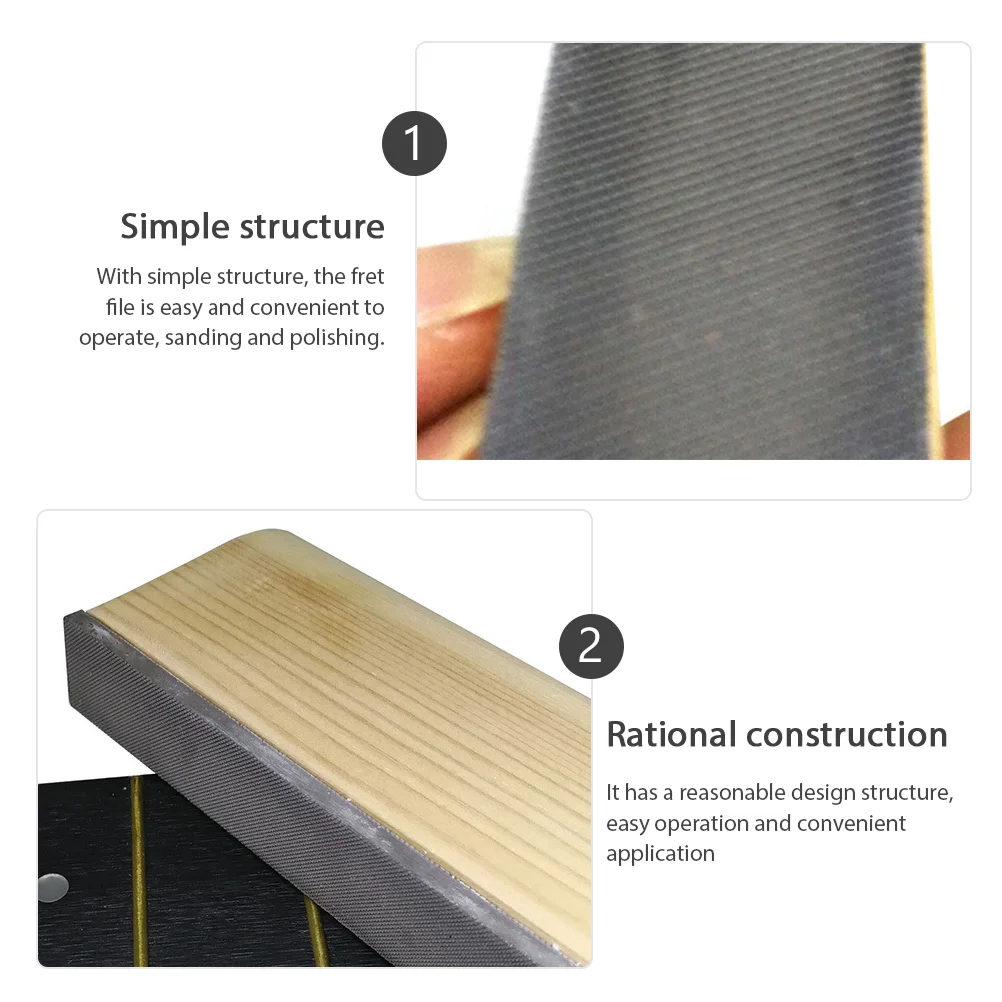 1

Simple structure

With simple structure, the fret file is easy and convenient to operate, sanding and polishing.

2

Rational construction

It has a reasonable design structure, easy operation and convenient application