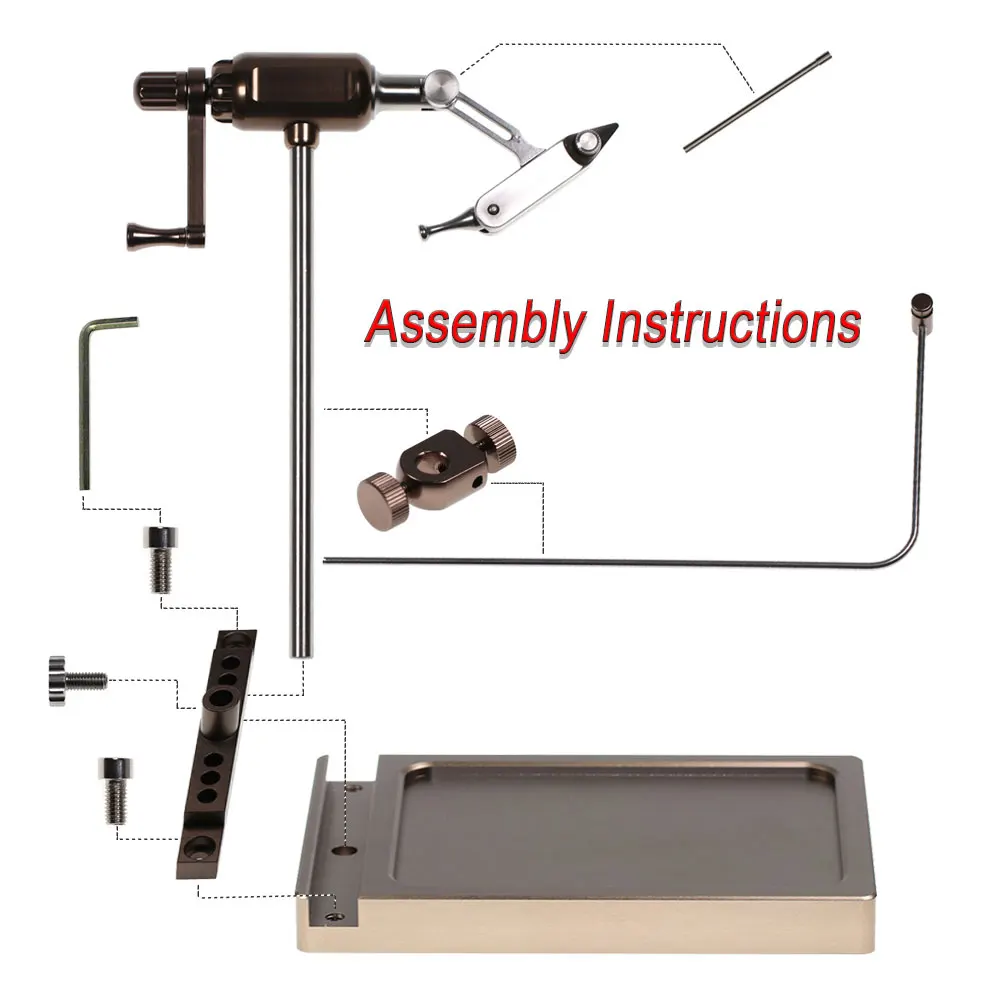 Assembly Instructions