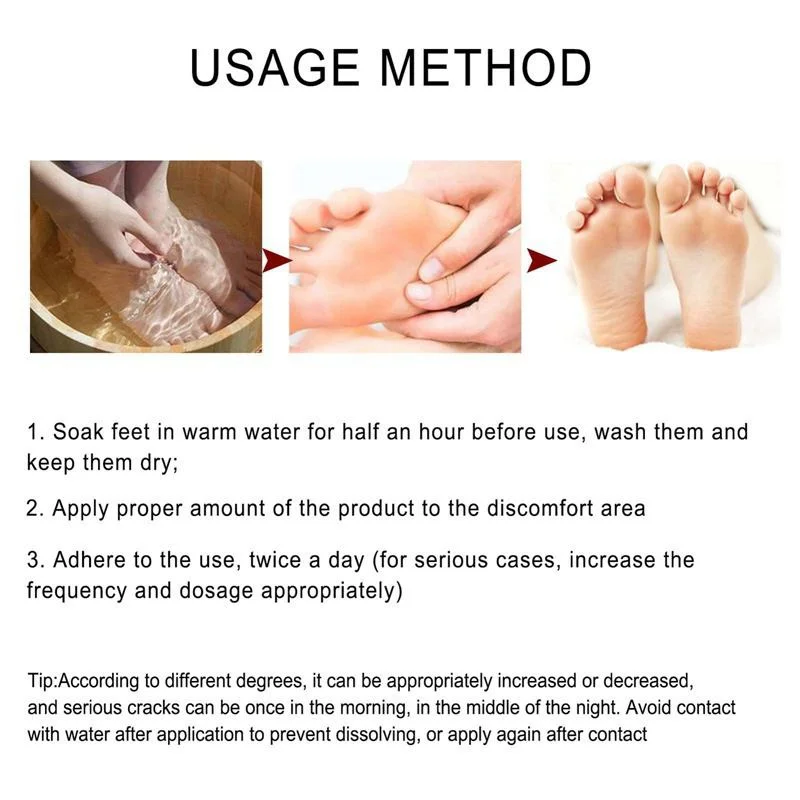 USAGE METHOD

1. Soak feet in warm water for half an hour before use, wash them and keep them dry;

2. Apply proper amount of the product to the discomfort area

3. Adhere to the use, twice a day (for serious cases, increase the frequency and dosage appropriately)

Tip:According to different degrees, it can be appropriately increased or decreased, and serious cracks can be once in the morning, in the middle of the night. Avoid contact with water after application to prevent dissolving, or apply again after contact