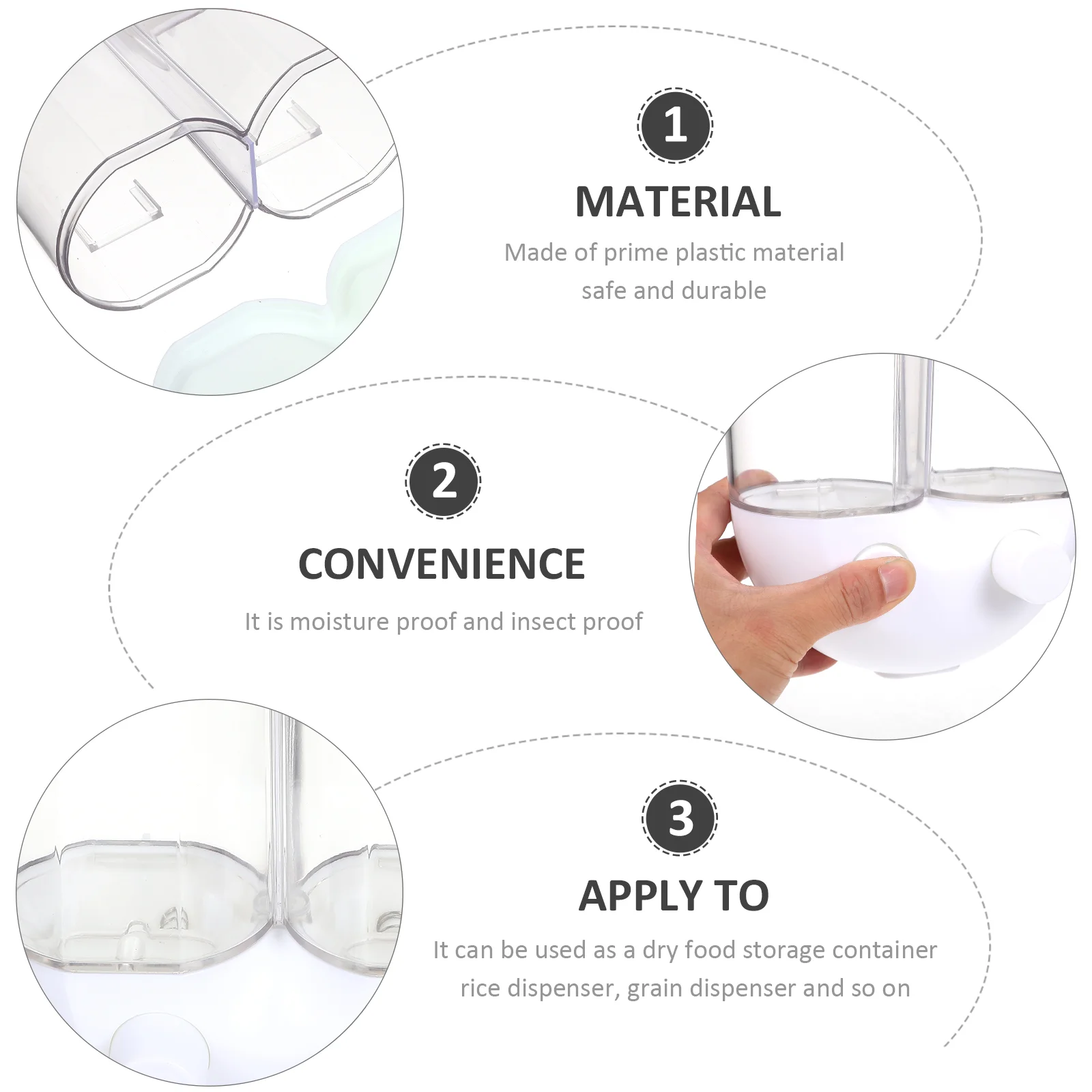 1

MATERIAL

Made of prime plastic material safe and durable

2

CONVENIENCE

It is moisture proof and insect proof

3

APPLY TO

It can be used as a dry food storage container rice dispenser, grain dispenser and so on