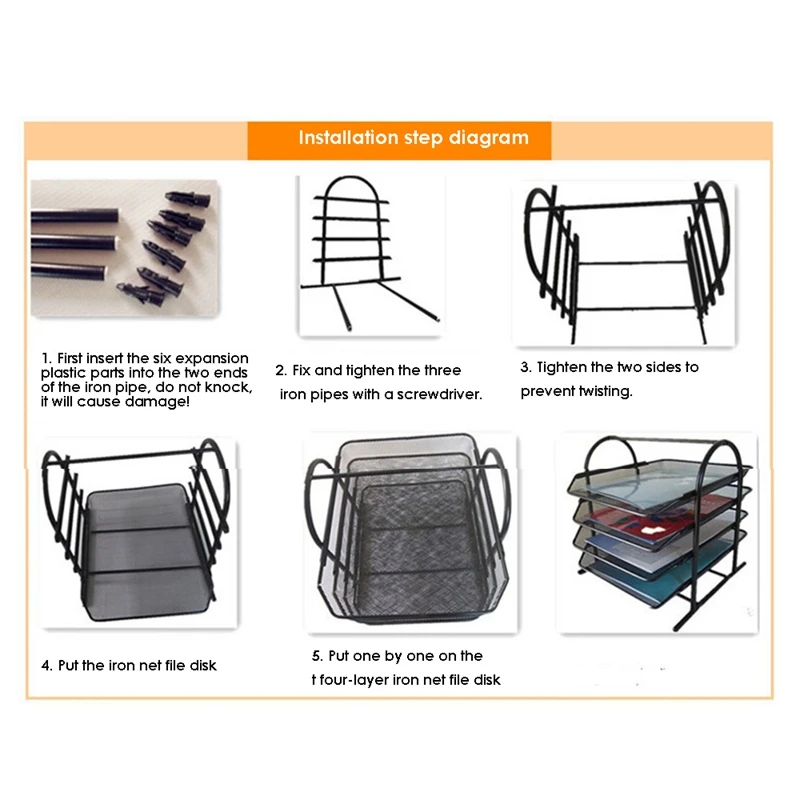 Installation step diagram

1. First insert the six expansion plastic parts into the two ends of the iron pipe, do not knock, it will cause damage!

2. Fix and tighten the three iron pipes with a screwdriver.

3. Tighten the two sides to prevent twisting.

4. Put the iron net file disk

5. Put one by one on the t four-layer iron net file disk