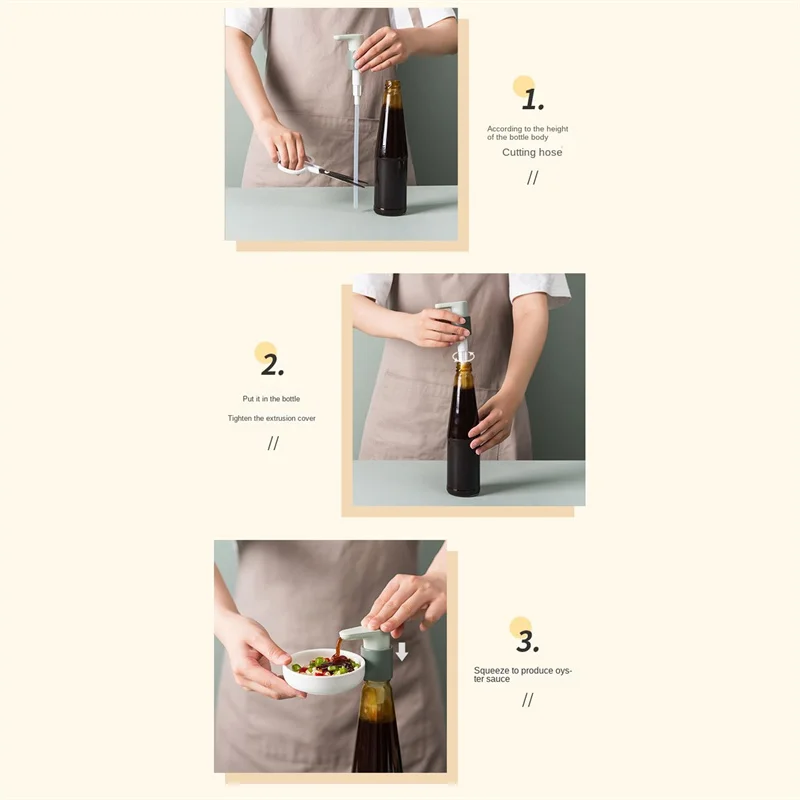 1.

According to the height of the bottle body

Cutting hose

//

2.

Put it in the bottle

Tighten the extrusion cover

//

3.

Squeeze to produce oyster sauce

//