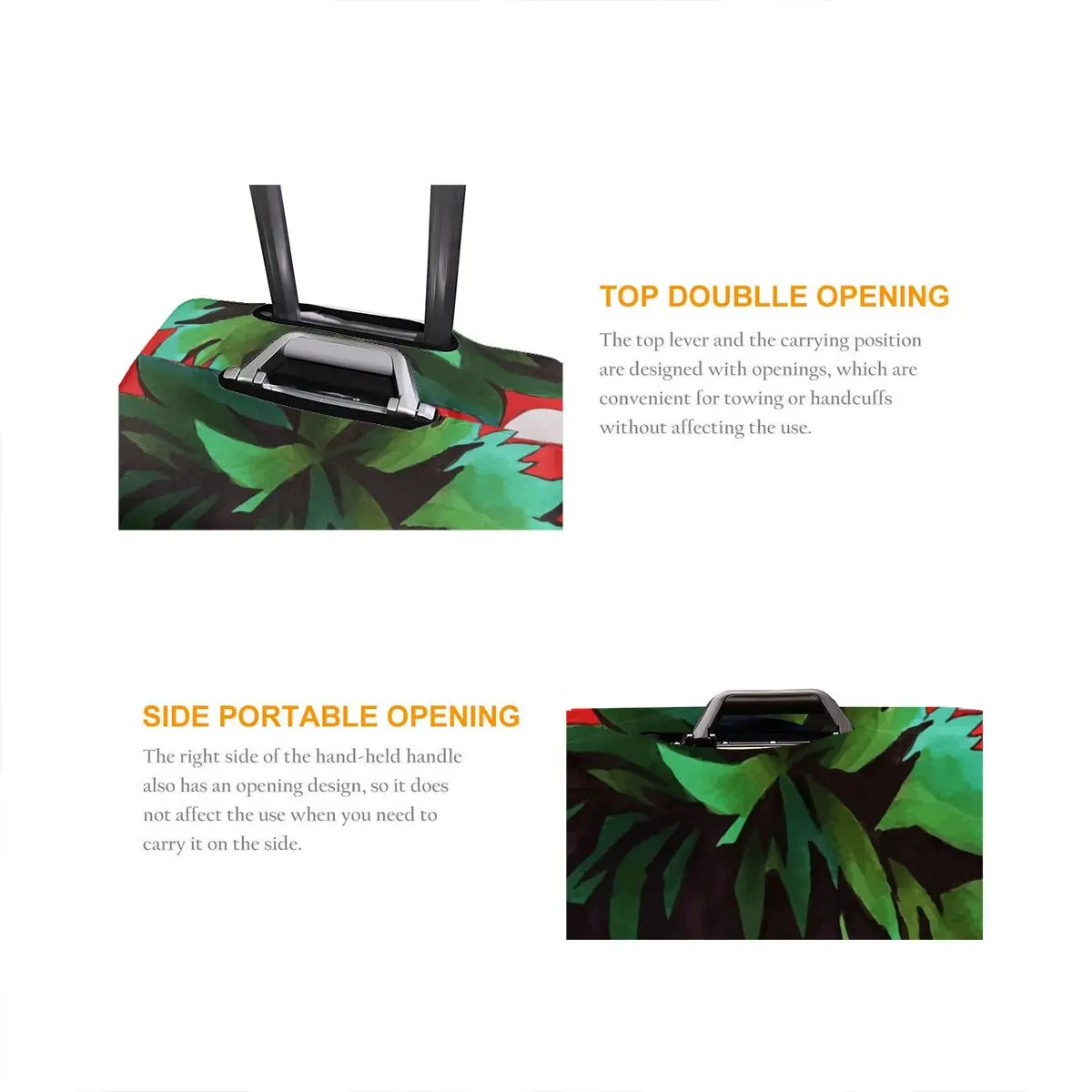 TOP DOUBLLE OPENING

The top lever and the carrying position are designed with openings, which are convenient for towing or handcuffs without affecting the use.

SIDE PORTABLE OPENING

The right side of the hand-held handle also has an opening design, so it does not affect the use when you need to carry it on the side.