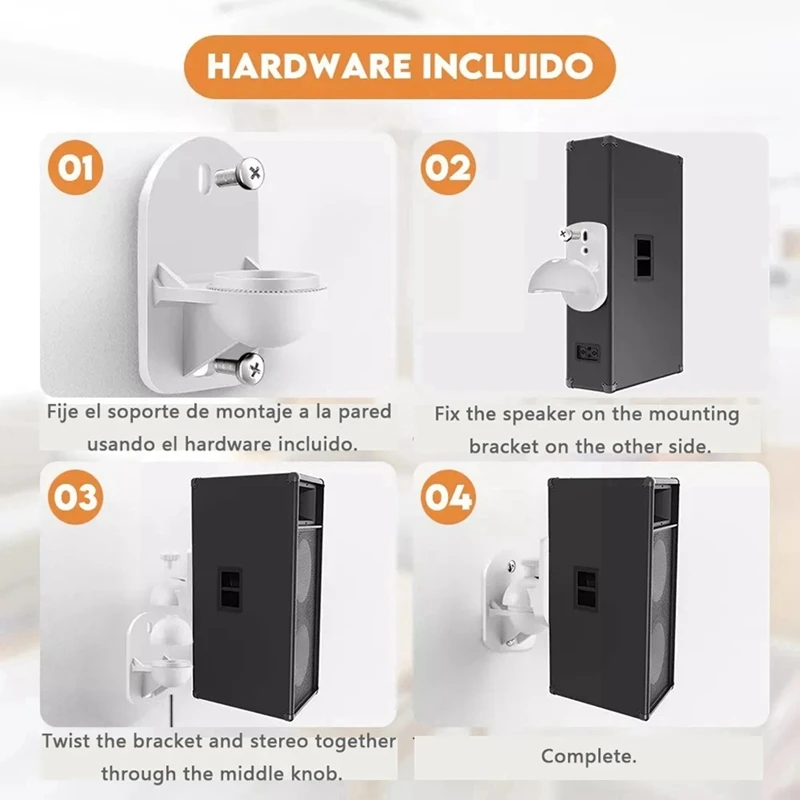 HARDWARE INCLUIDO

01

Fije el soporte de montaje a la pared usando el hardware incluido.

02

Fix the speaker on the mounting bracket on the other side.

03

Twist the bracket and stereo together through the middle knob.

04

Complete.