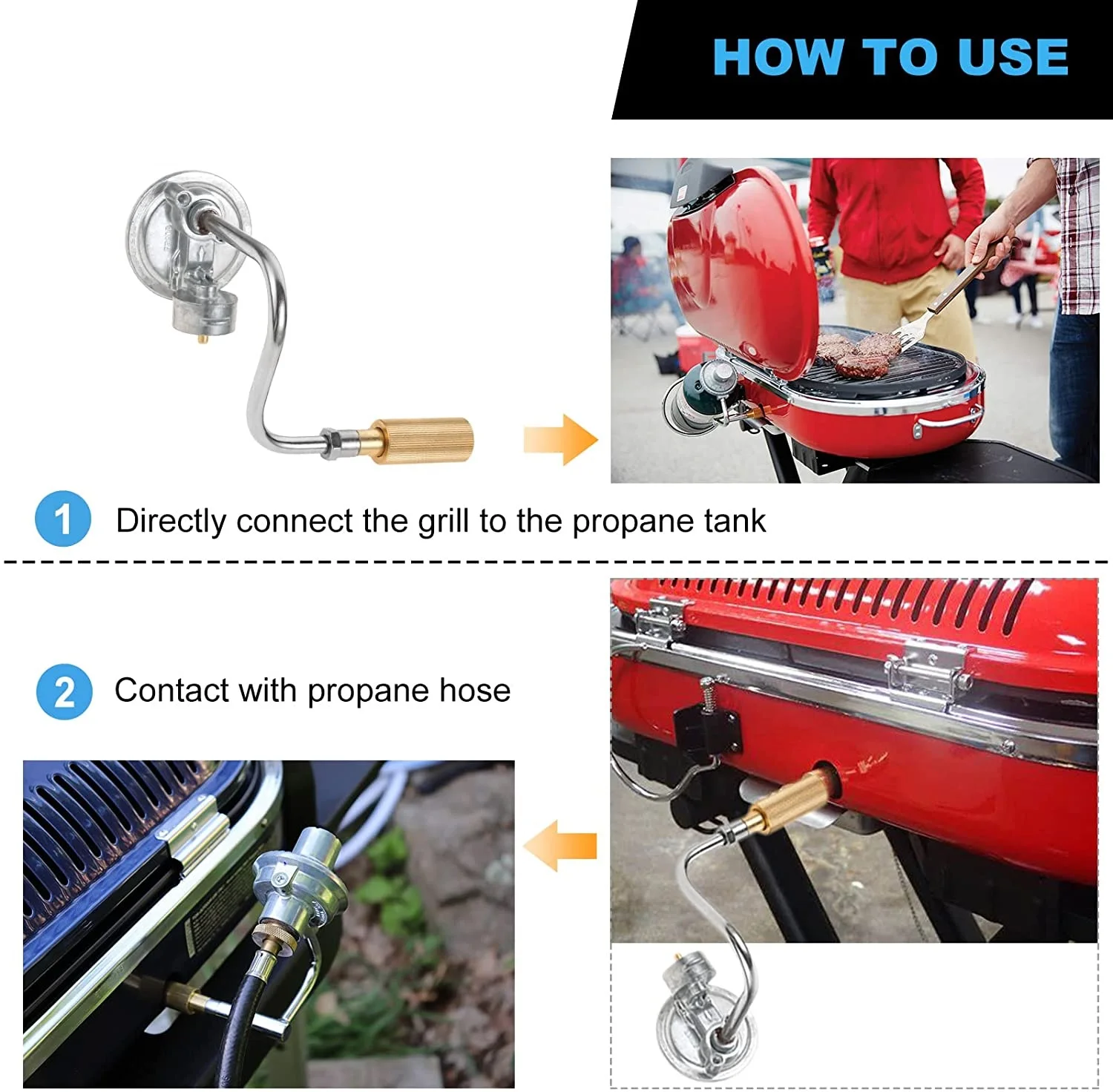 HOW TO USE

1 Directly connect the grill to the propane tank

2 Contact with propane hose