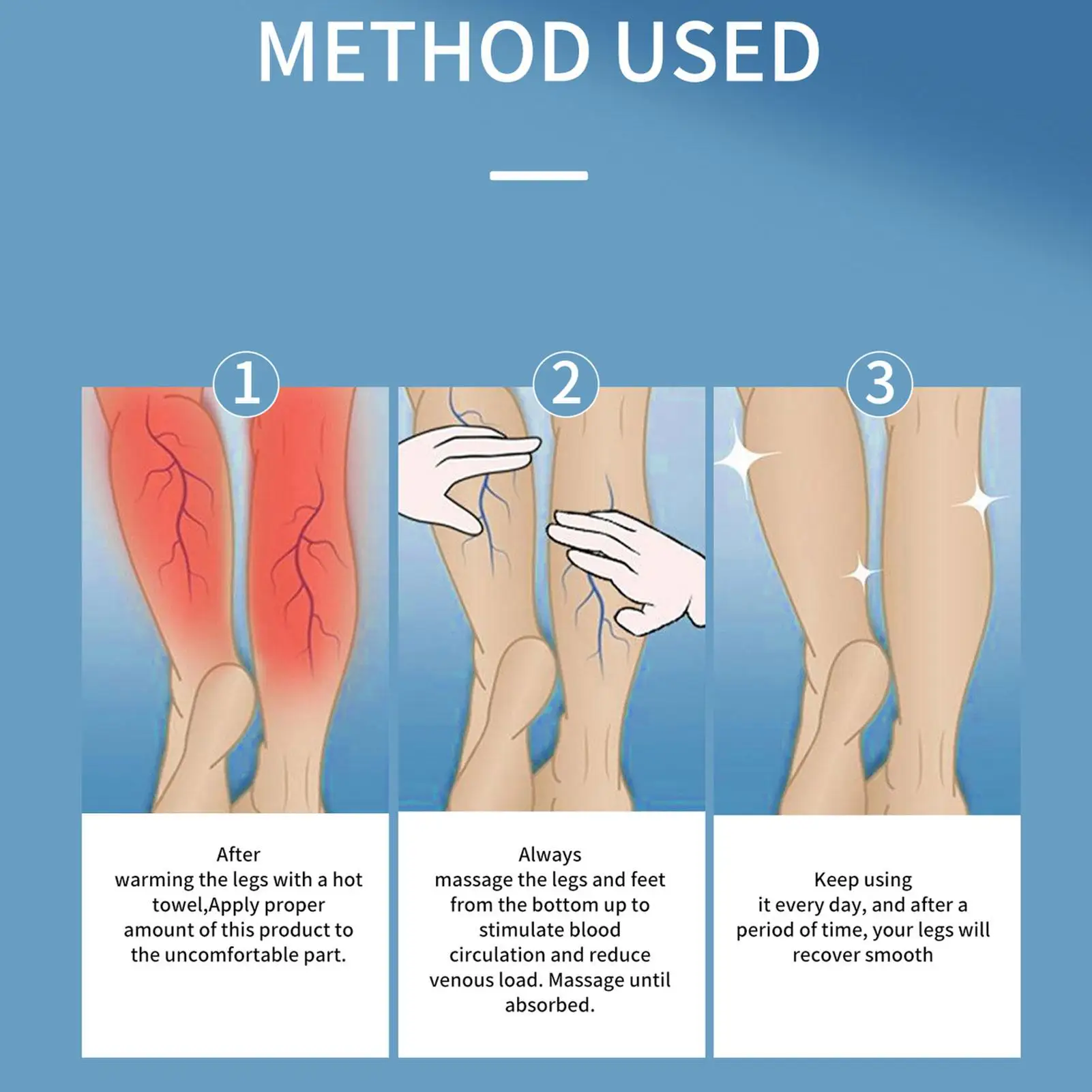 METHOD USED

1

After warming the legs with a hot towel,Apply proper amount of this product to the uncomfortable part.

2

Always massage the legs and feet from the bottom up to stimulate blood circulation and reduce venous load. Massage until absorbed.

3

Keep using it every day, and after a period of time, your legs will recover smooth