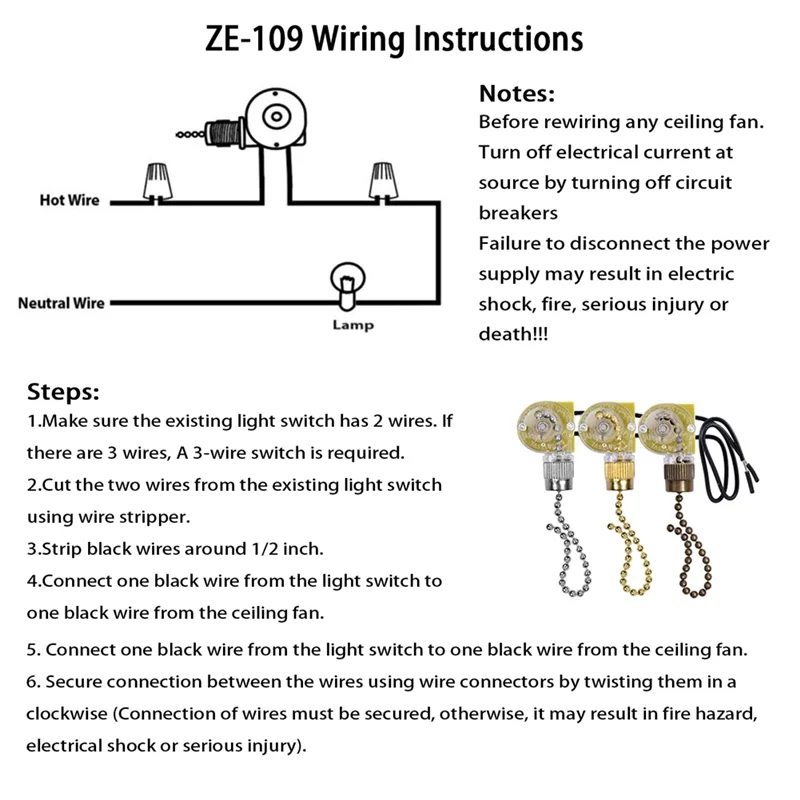 ZE-109 Wiring Instructions

Hot Wire

Neutral Wire

Lamp

Notes:
Before rewiring any ceiling fan. Turn off electrical current at source by turning off circuit breakers
Failure to disconnect the power supply may result in electric shock, fire, serious injury or death!!!

Steps:
1.Make sure the existing light switch has 2 wires. If there are 3 wires, A 3-wire switch is required.
2.Cut the two wires from the existing light switch using wire stripper.
3.Strip black wires around 1/2 inch.
4.Connect one black wire from the light switch to one black wire from the ceiling fan.
5. Connect one black wire from the light switch to one black wire from the ceiling fan.
6. Secure connection between the wires using wire connectors by twisting them in a clockwise (Connection of wires must be secured, otherwise, it may result in fire hazard, electrical shock or serious injury).